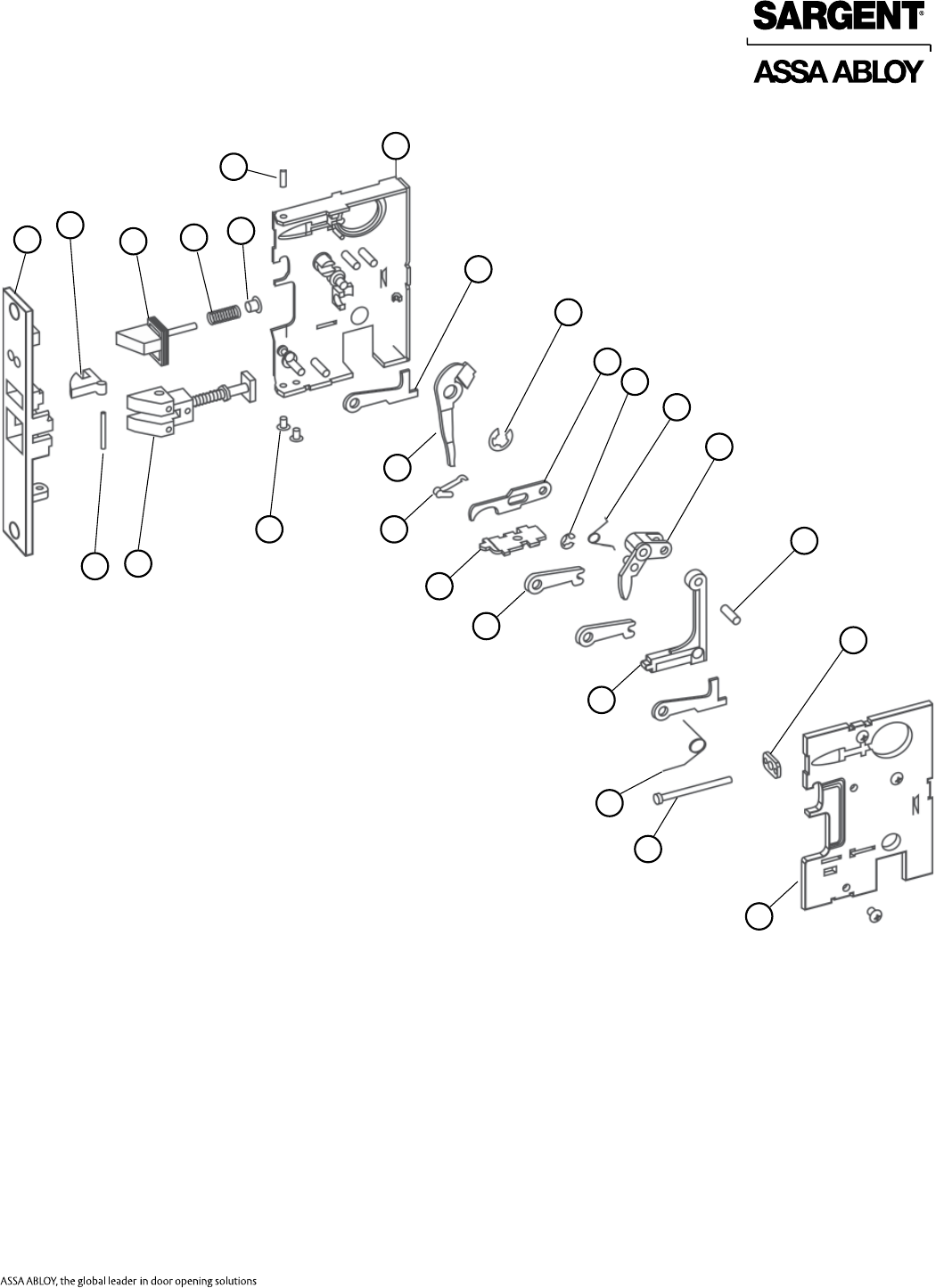 SARGENT®

ASSA ABLOY

ASSA ABLOY, the global leader in door opening solutions