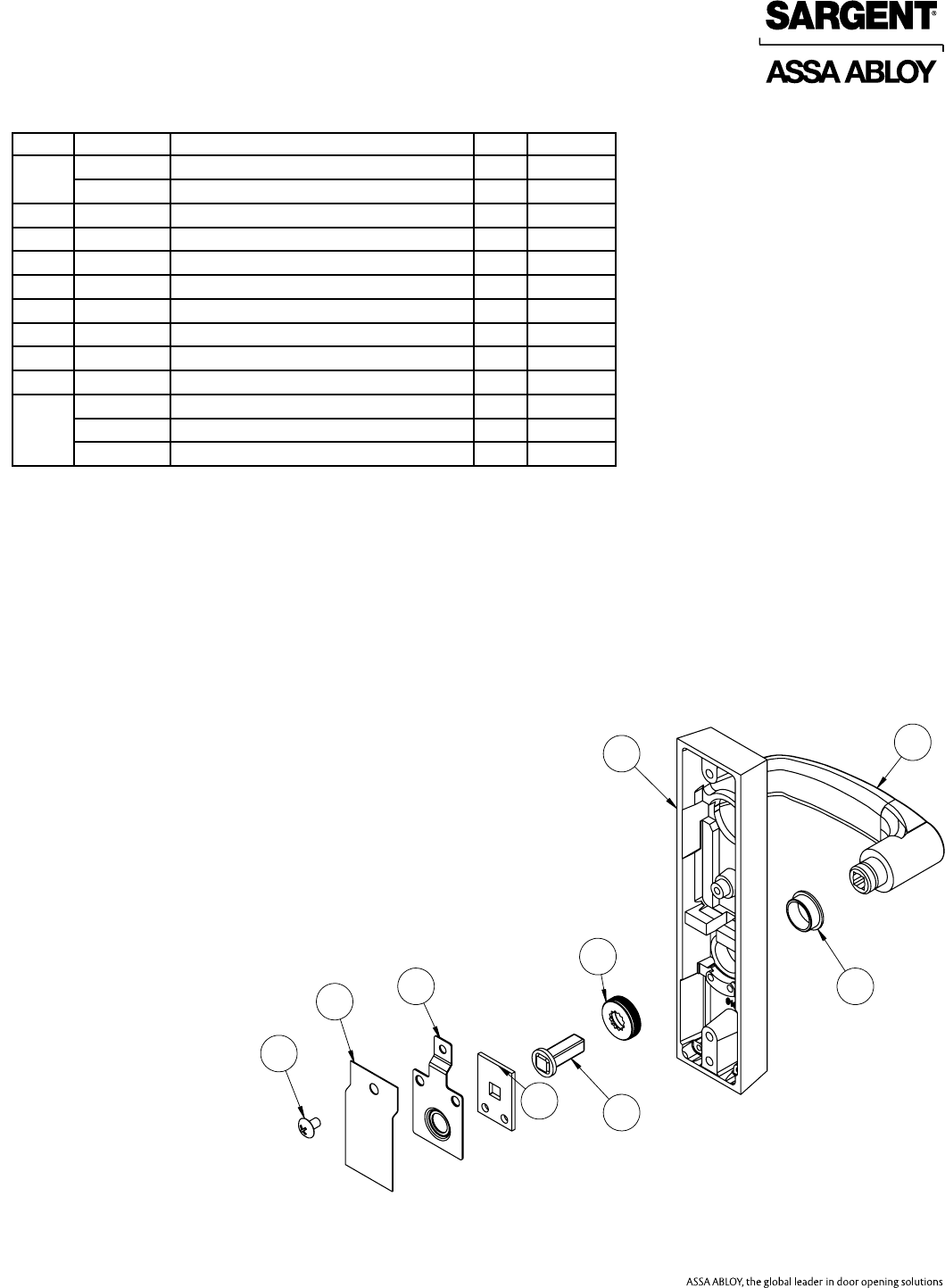 SARGENT®

ASSA ABLOY

ASSA ABLOY, the global leader in door opening solutions