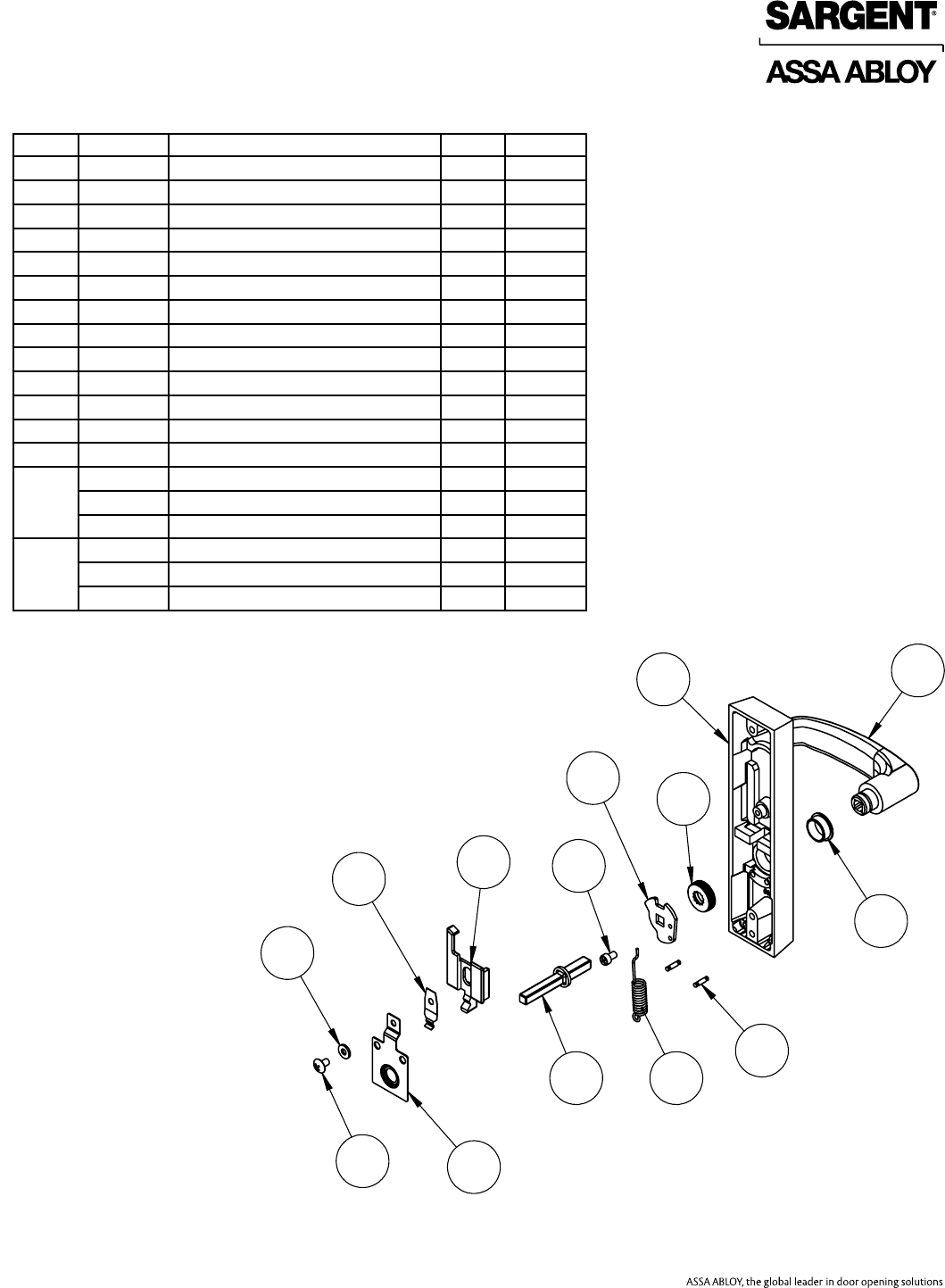 SARGENT®
ASSA ABLOY

ASSA ABLOY, the global leader in door opening solutions