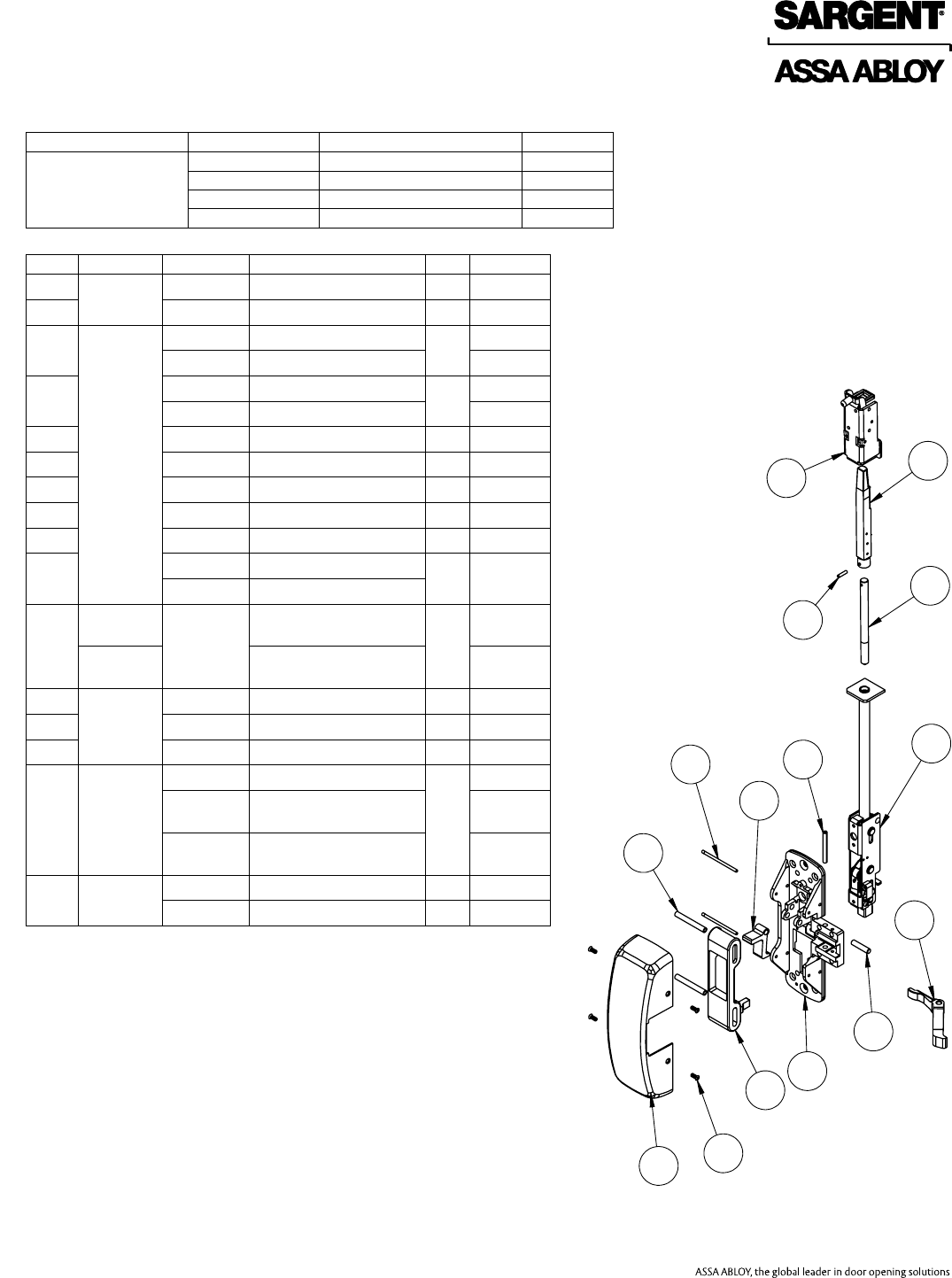 SARGENT®

ASSA ABLOY

ASSA ABLOY, the global leader in door opening solutions