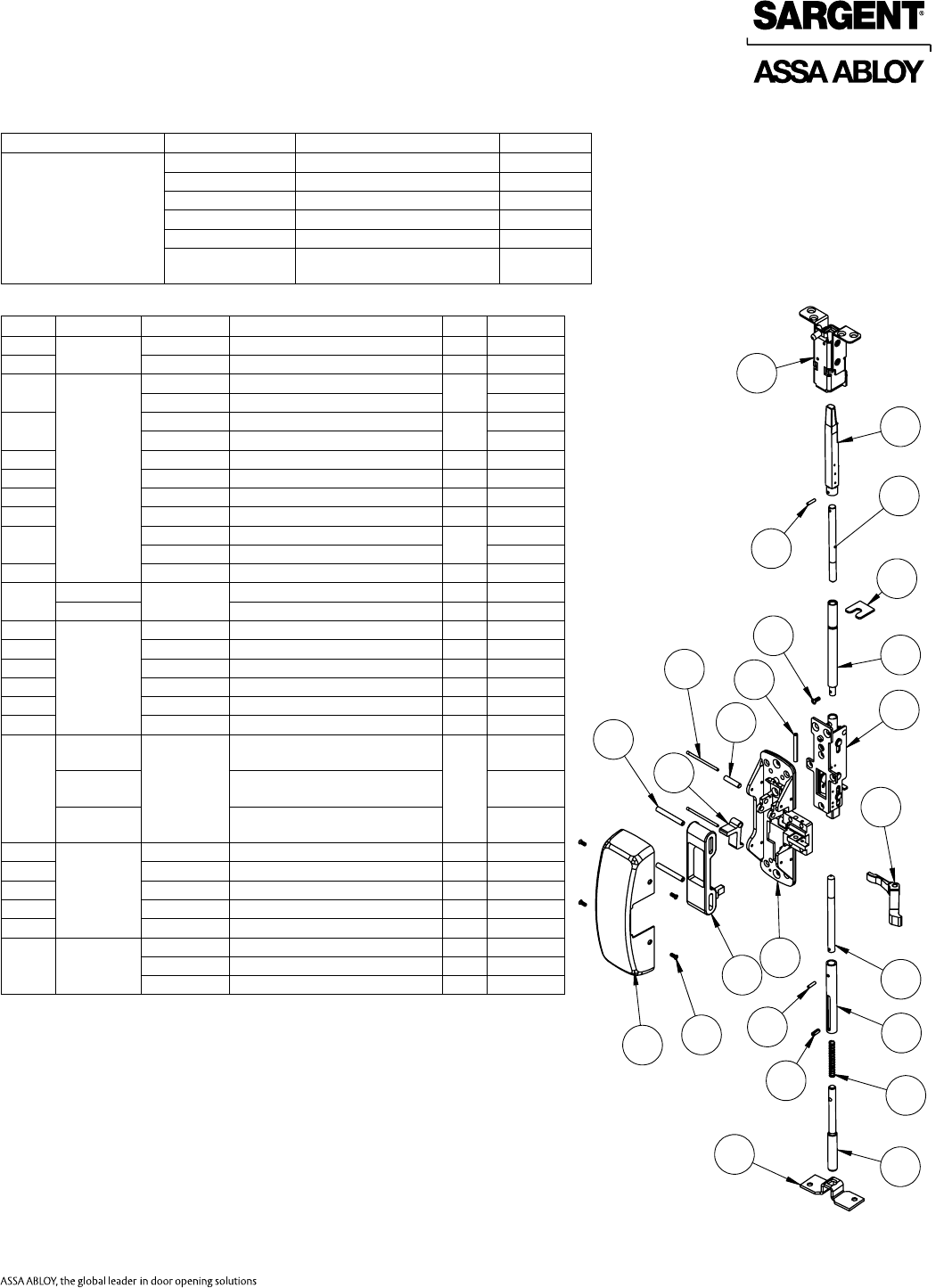 SARGENT®

ASSA ABLOY

ASSA ABLOY, the global leader in door opening solutions