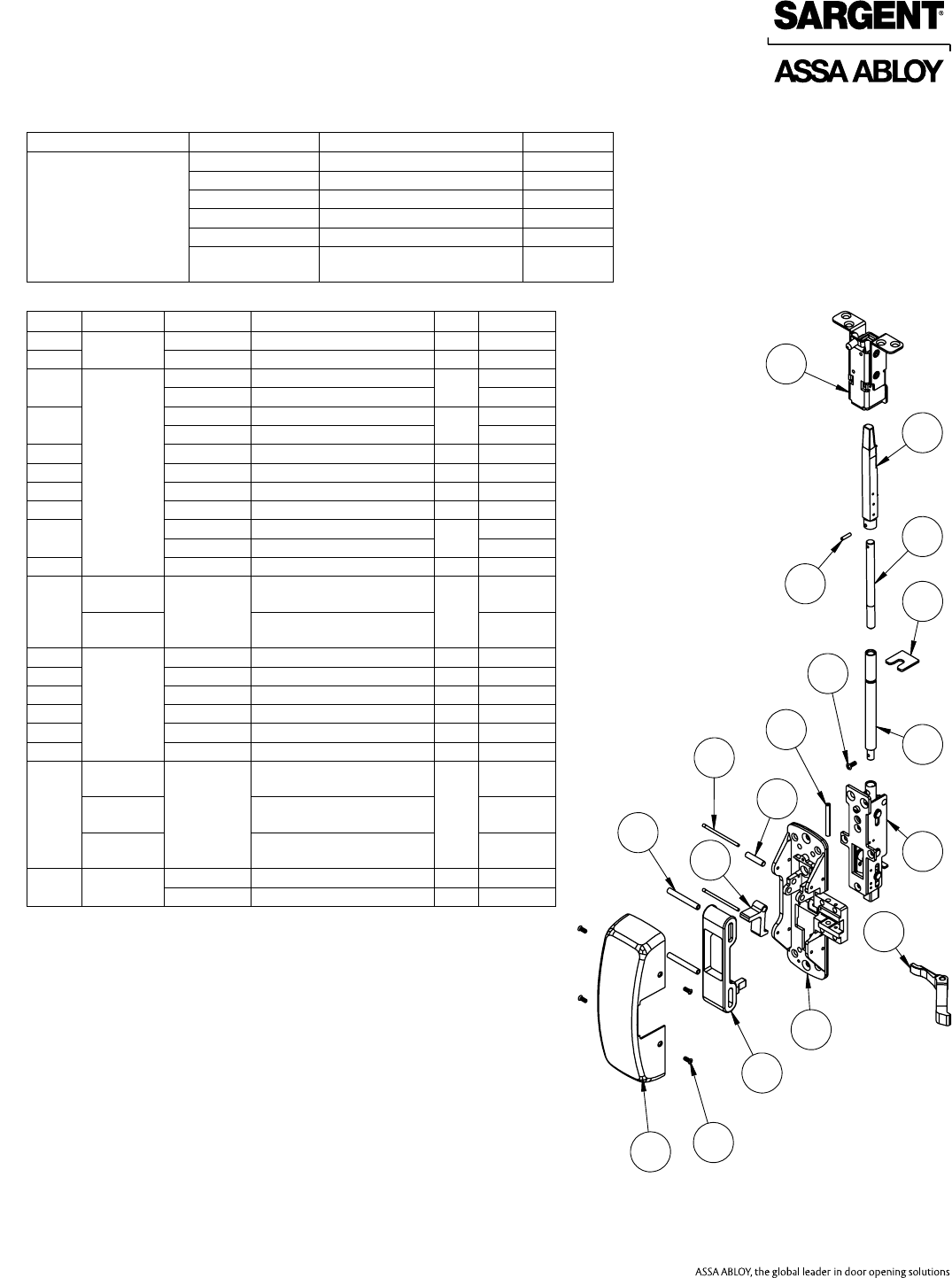 SARGENT®
ASSA ABLOY

ASSA ABLOY, the global leader in door opening solutions