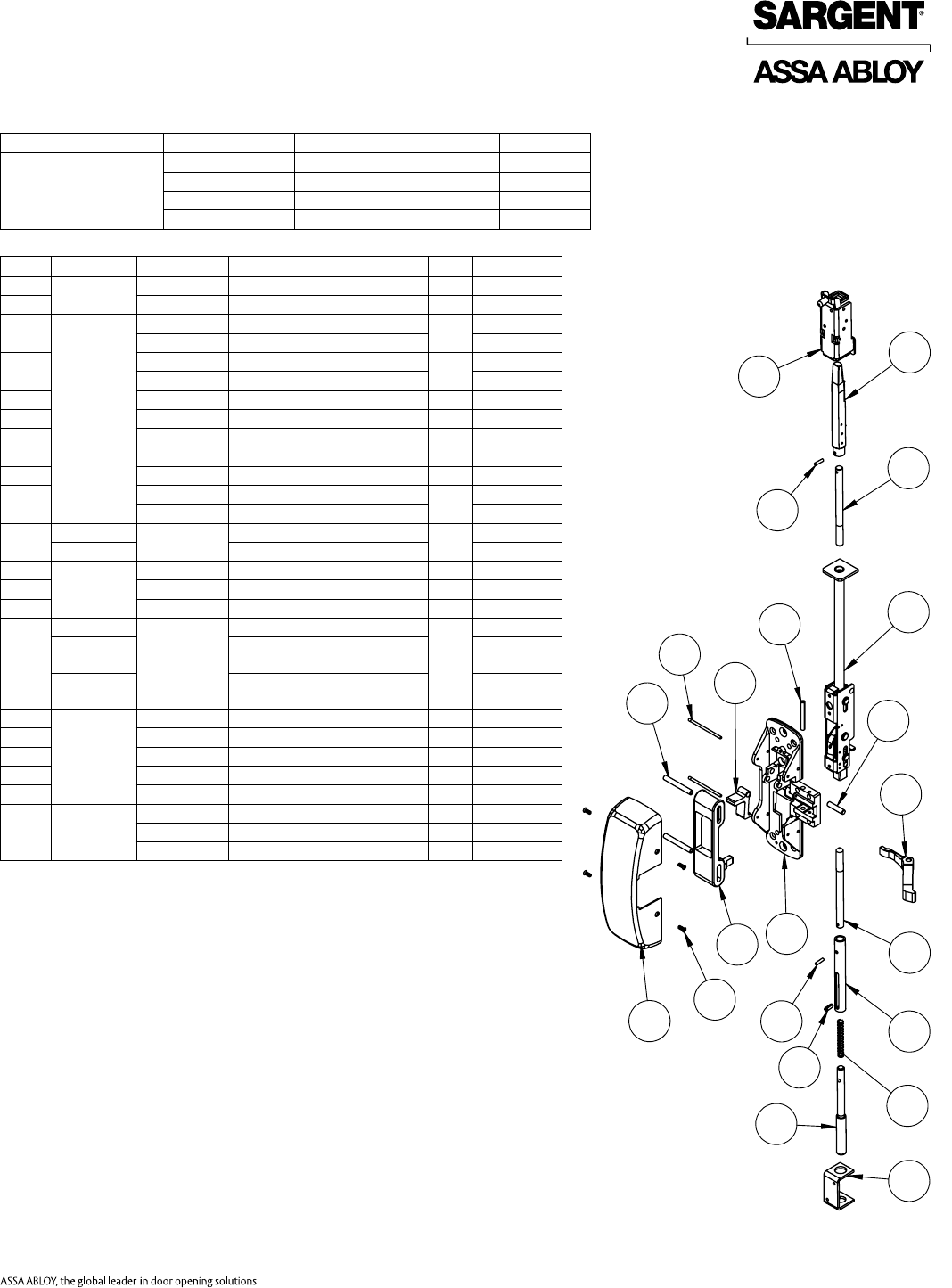 SARGENT®

ASSA ABLOY

ASSA ABLOY, the global leader in door opening solutions