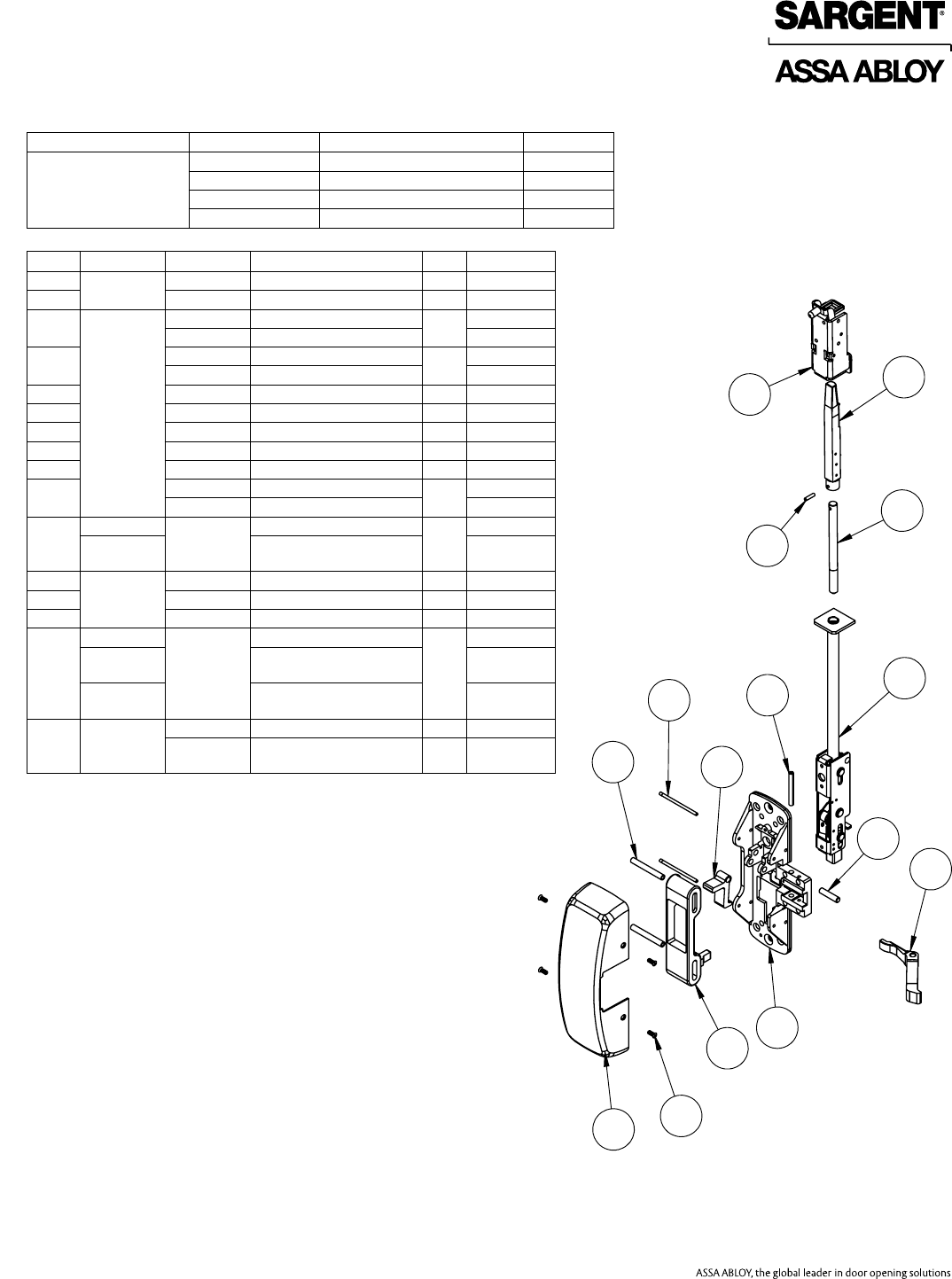 SARGENT®

ASSA ABLOY

ASSA ABLOY, the global leader in door opening solutions