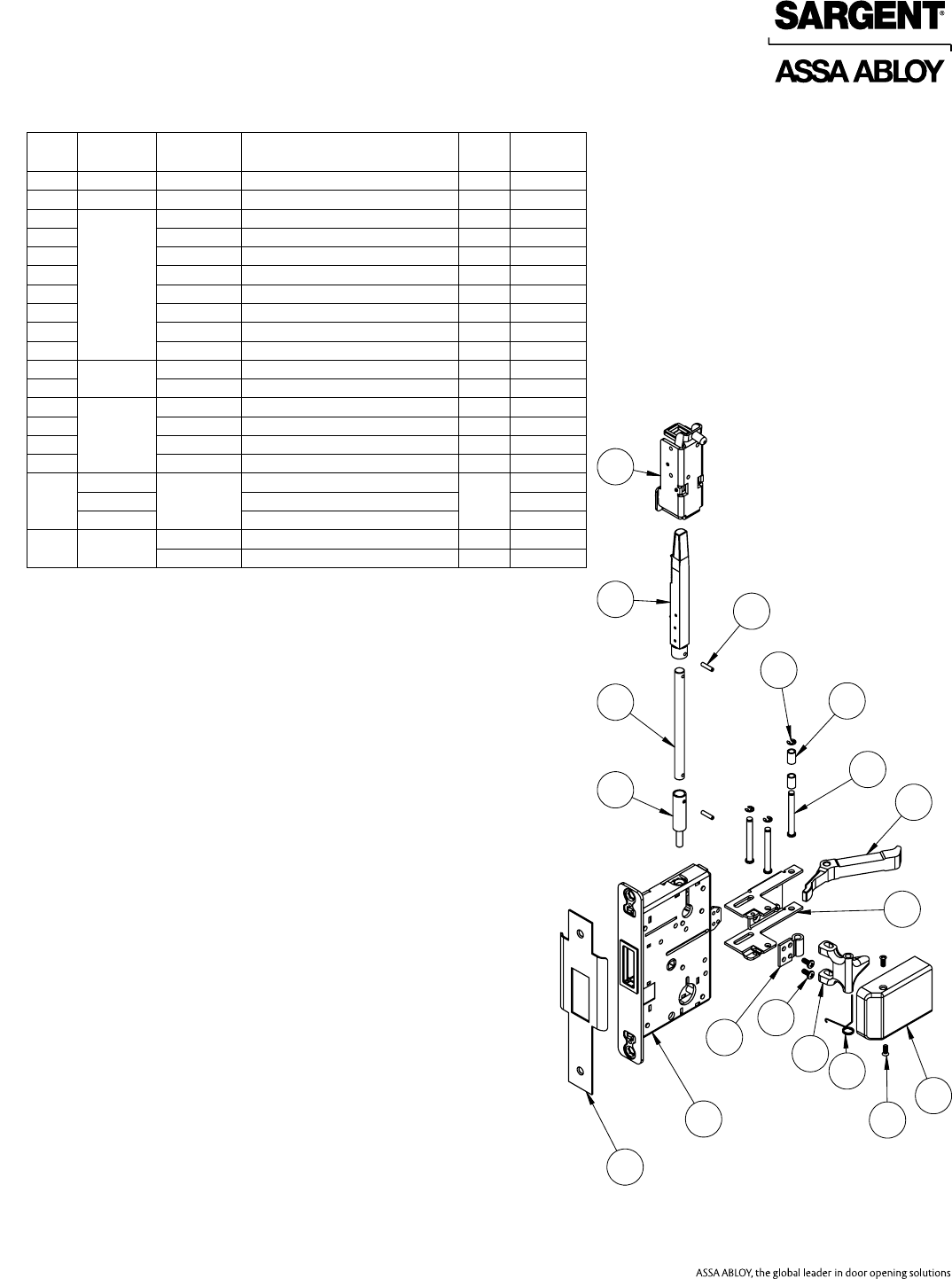 SARGENT®

ASSA ABLOY

ASSA ABLOY, the global leader in door opening solutions