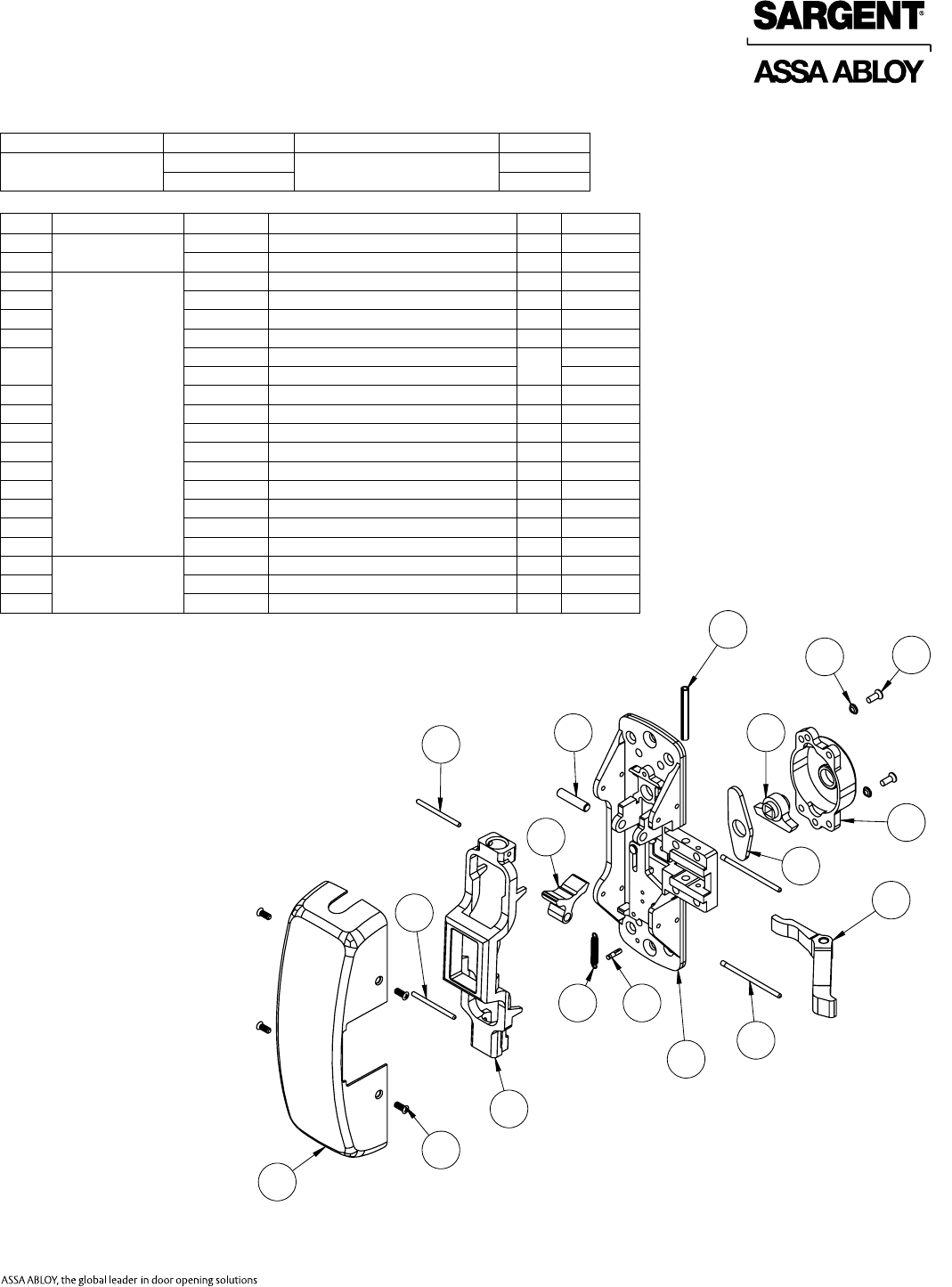 SARGENT®

ASSA ABLOY

ASSA ABLOY, the global leader in door opening solutions