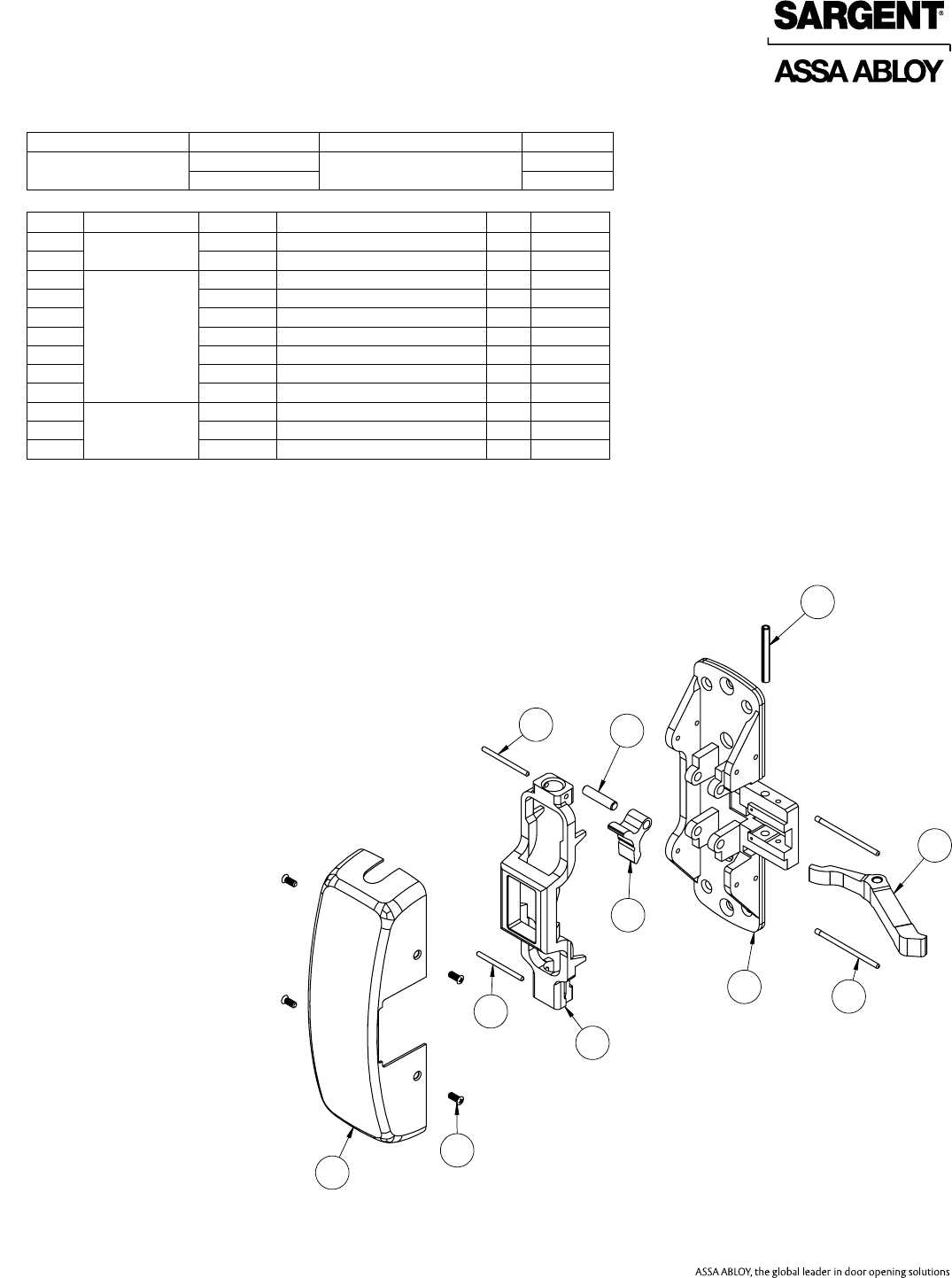 SARGENT®

ASSA ABLOY

ASSA ABLOY, the global leader in door opening solutions