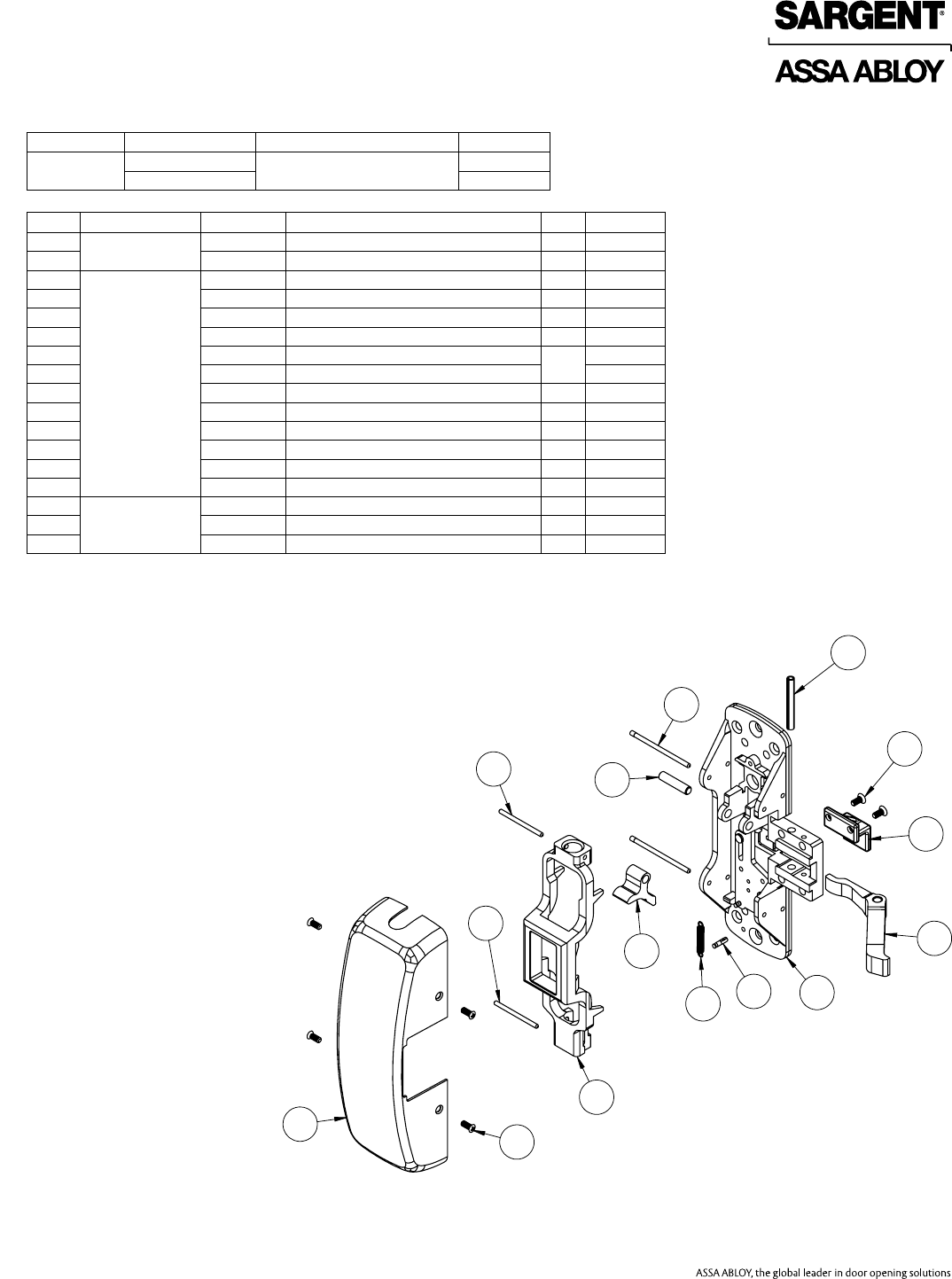 SARGENT®

ASSA ABLOY

ASSA ABLOY, the global leader in door opening solutions