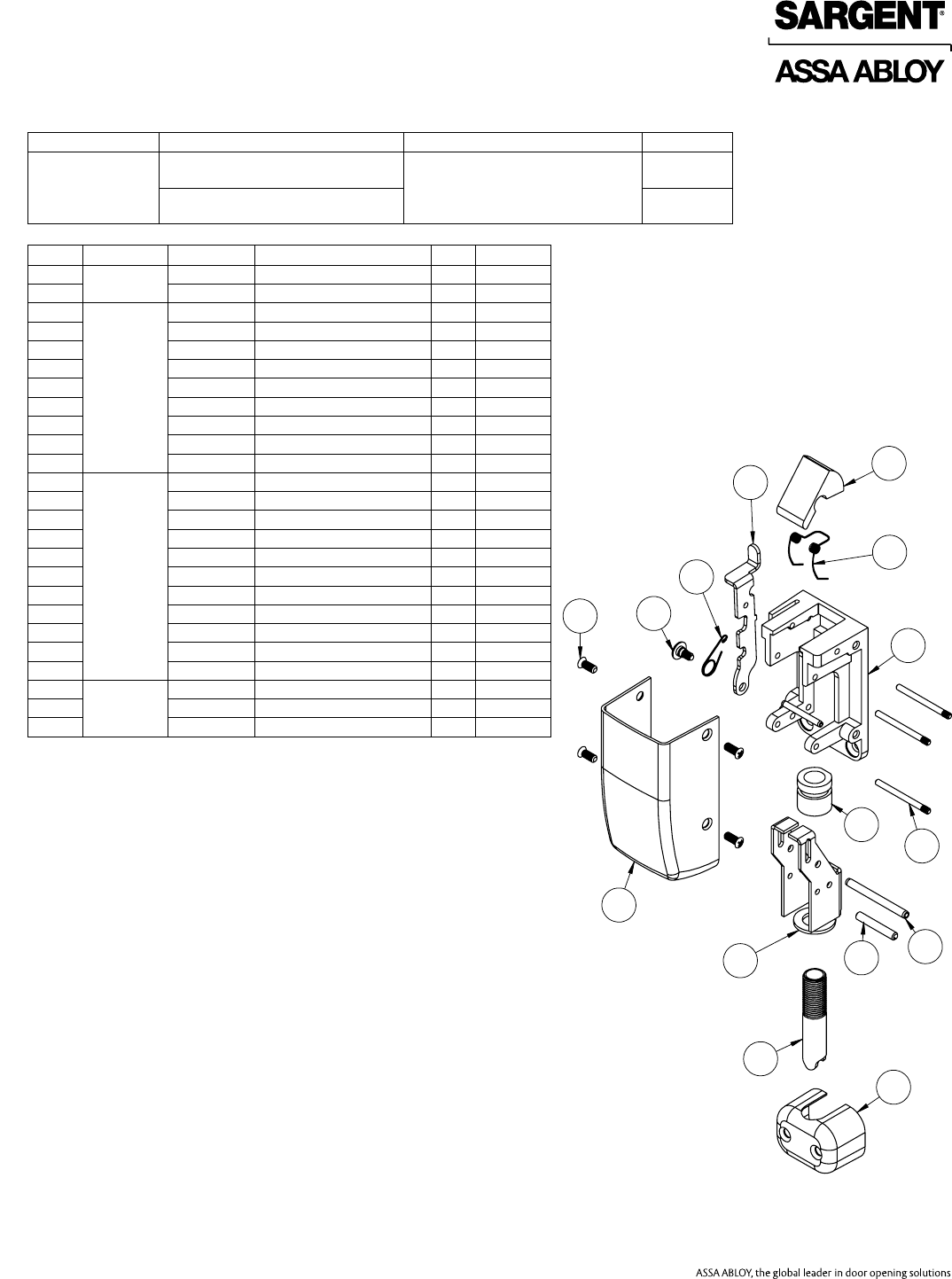 SARGENT®

ASSA ABLOY

ASSA ABLOY, the global leader in door opening solutions