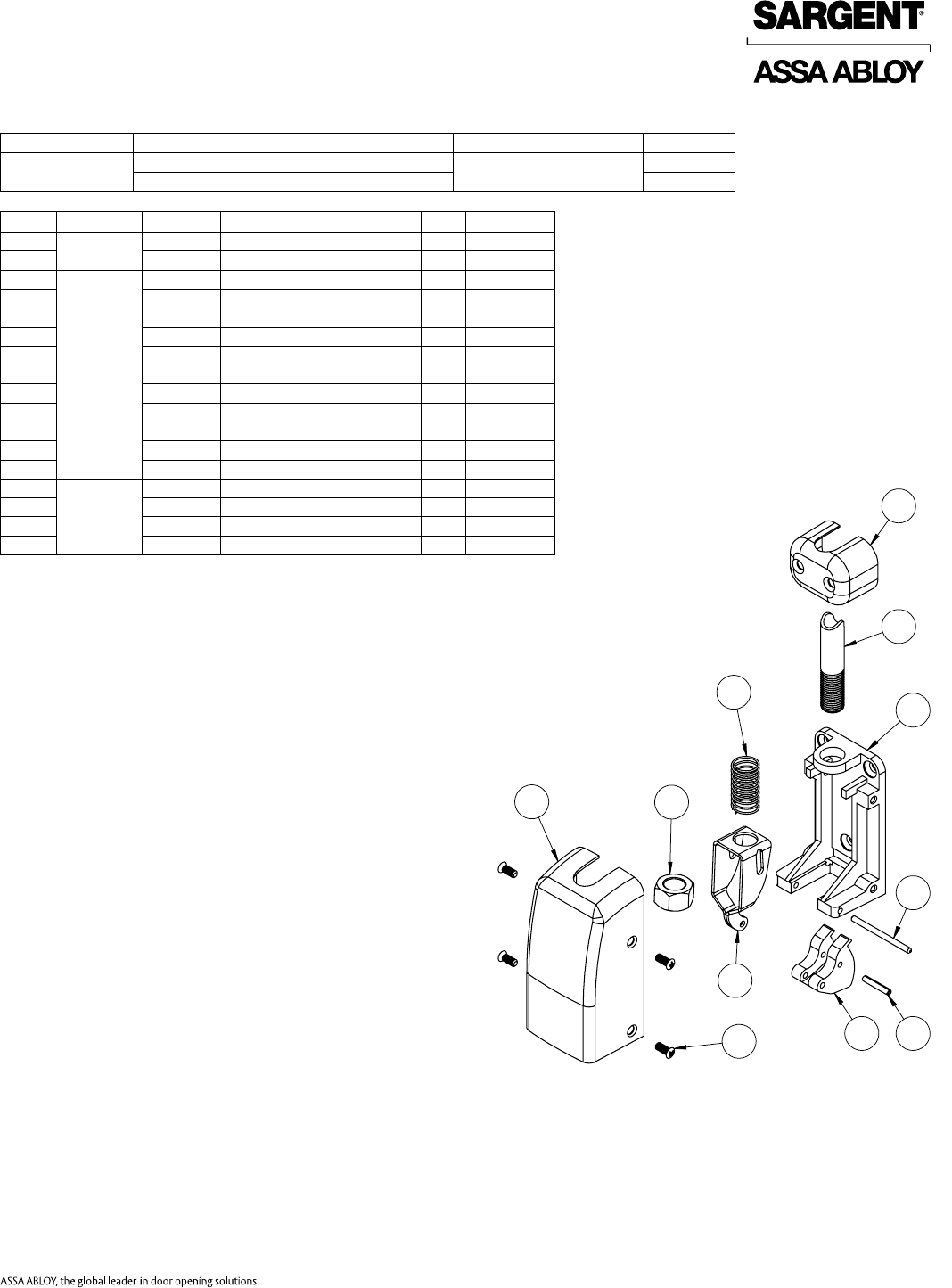 SARGENT®

ASSA ABLOY

ASSA ABLOY, the global leader in door opening solutions