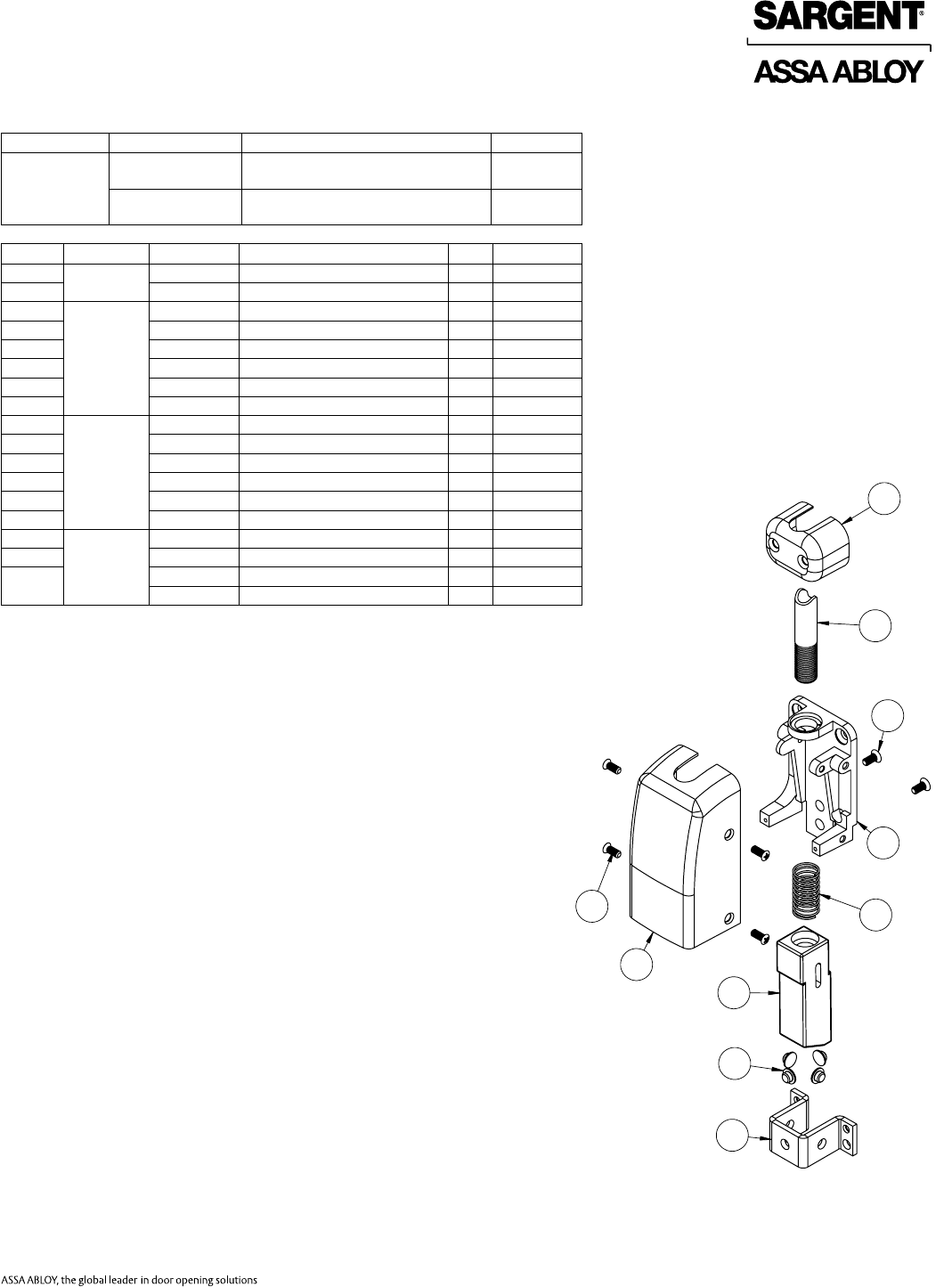 SARGENT®
ASSA ABLOY

ASSA ABLOY, the global leader in door opening solutions