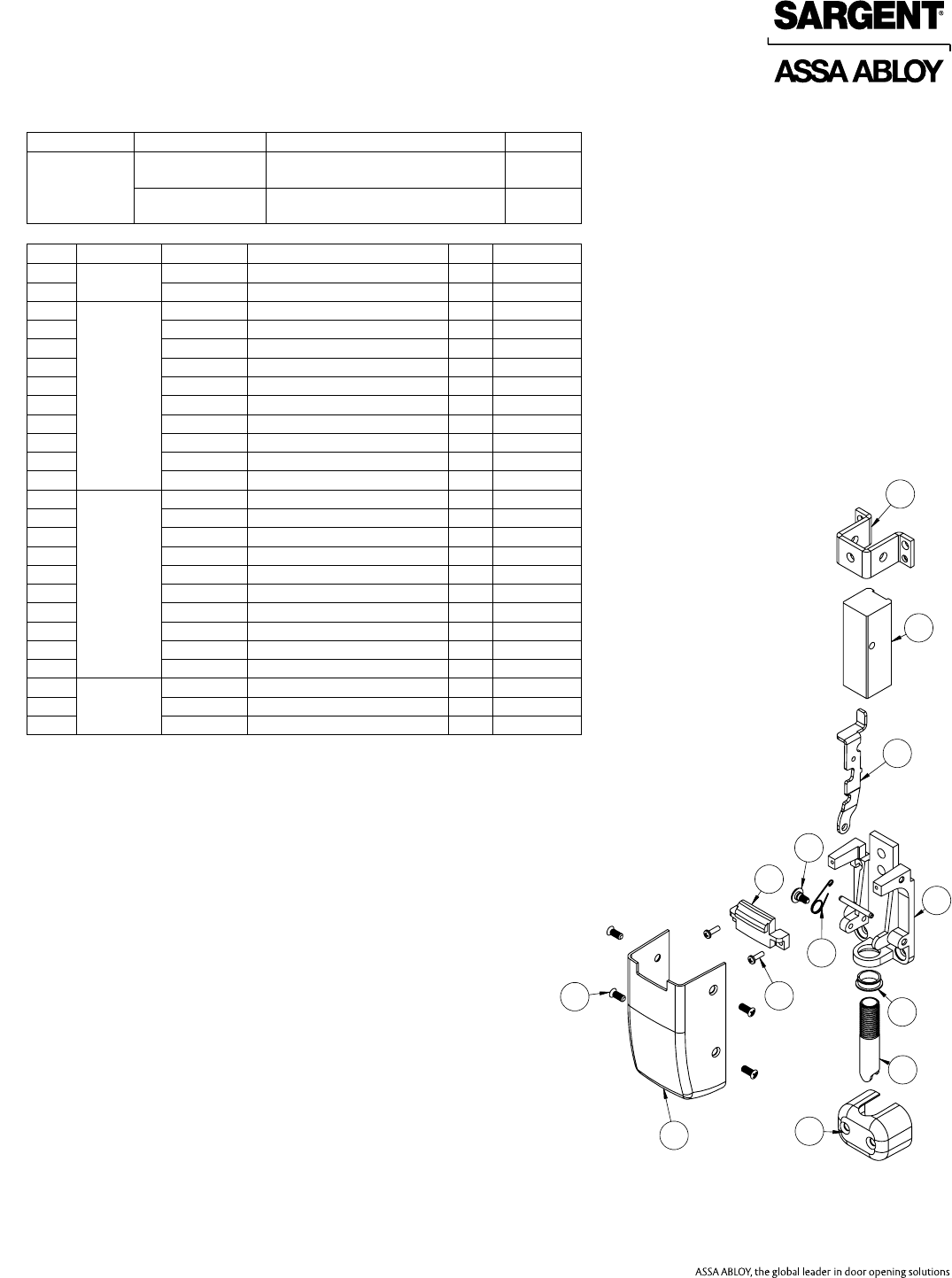 SARGENT®
ASSA ABLOY

ASSA ABLOY, the global leader in door opening solutions