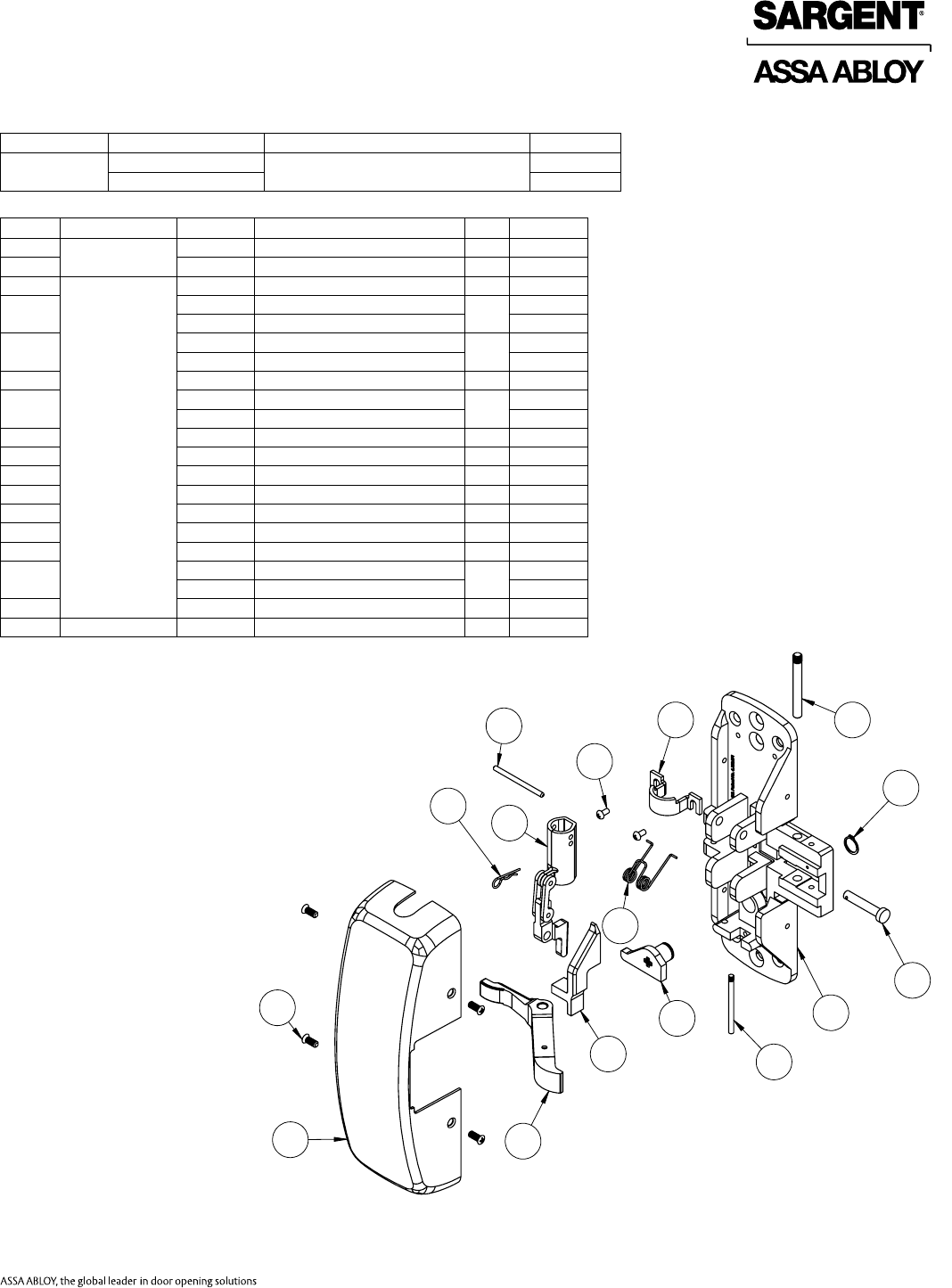 SARGENT®

ASSA ABLOY

ASSA ABLOY, the global leader in door opening solutions