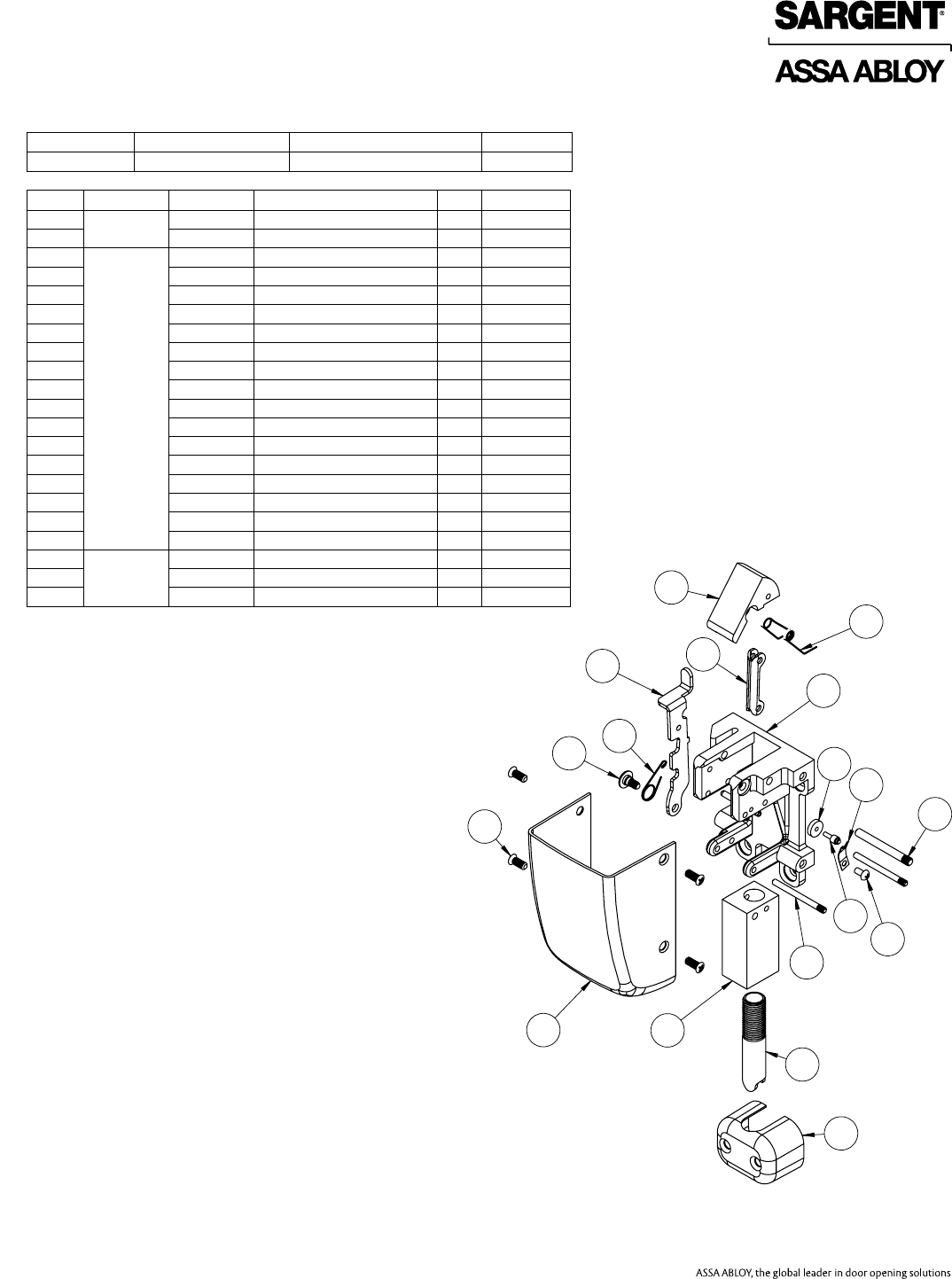 SARGENT®

ASSA ABLOY

ASSA ABLOY, the global leader in door opening solutions