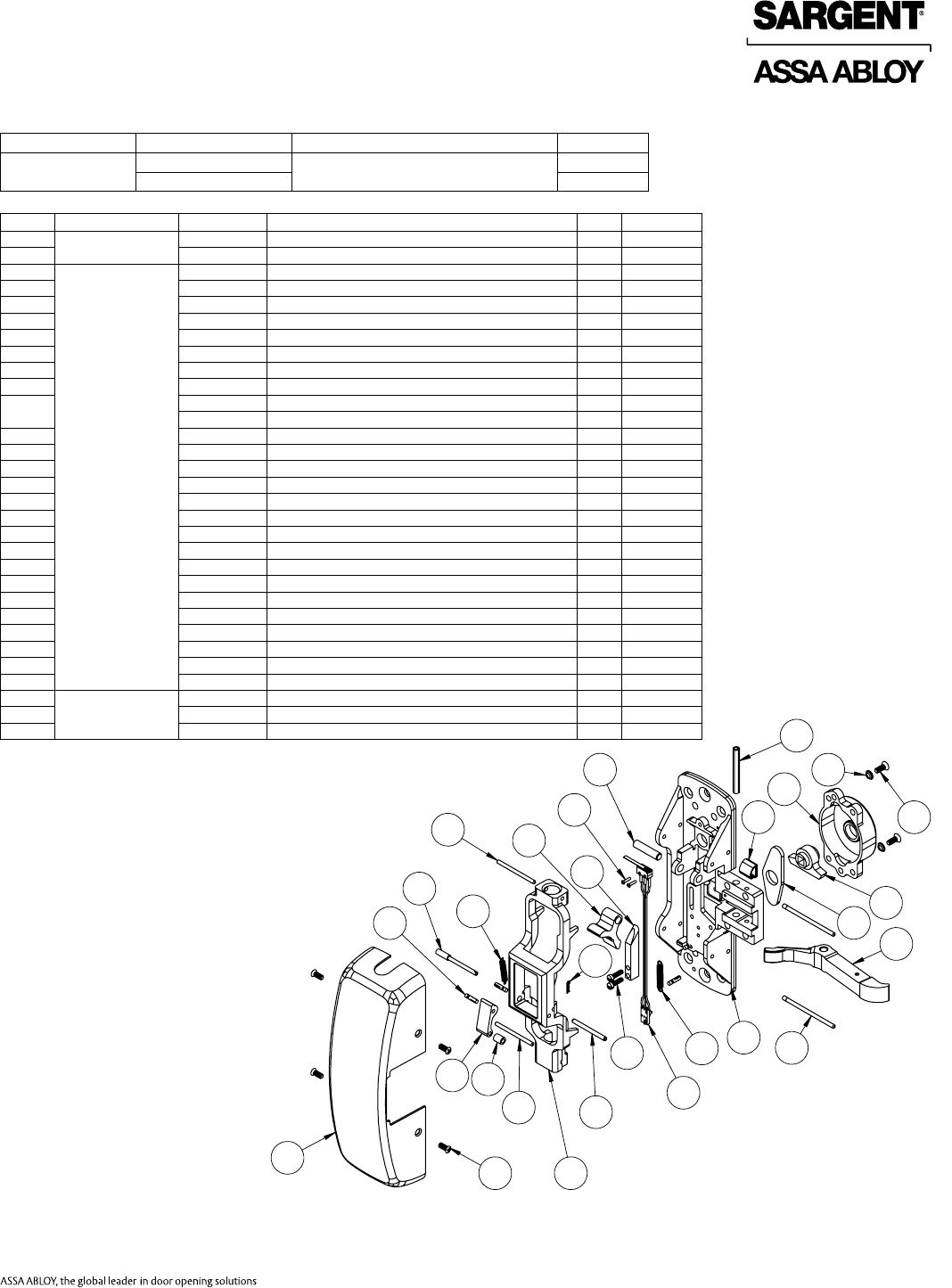 SARGENT®
ASSA ABLOY

ASSA ABLOY, the global leader in door opening solutions