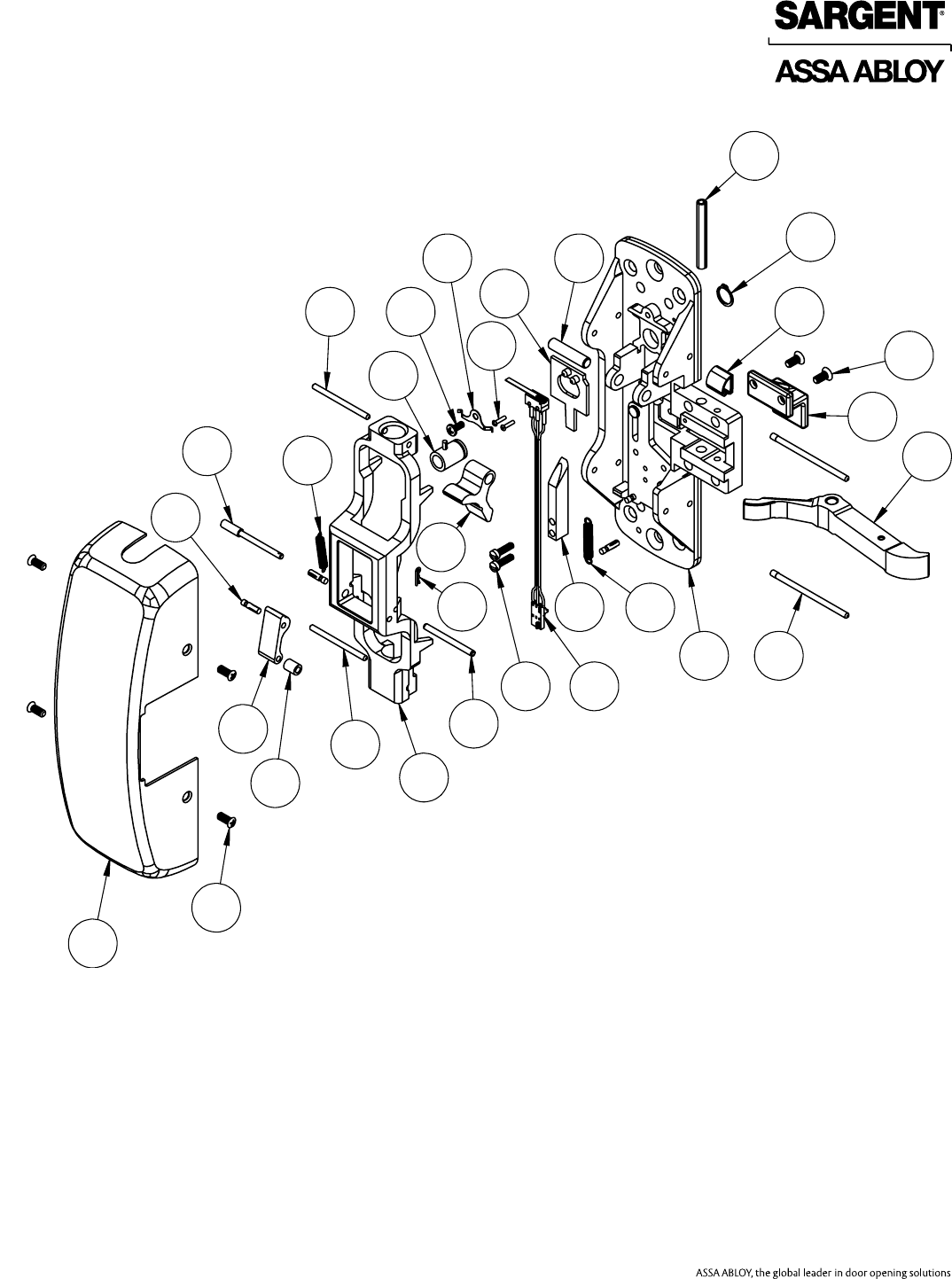 SARGENT®
ASSA ABLOY

ASSA ABLOY, the global leader in door opening solutions