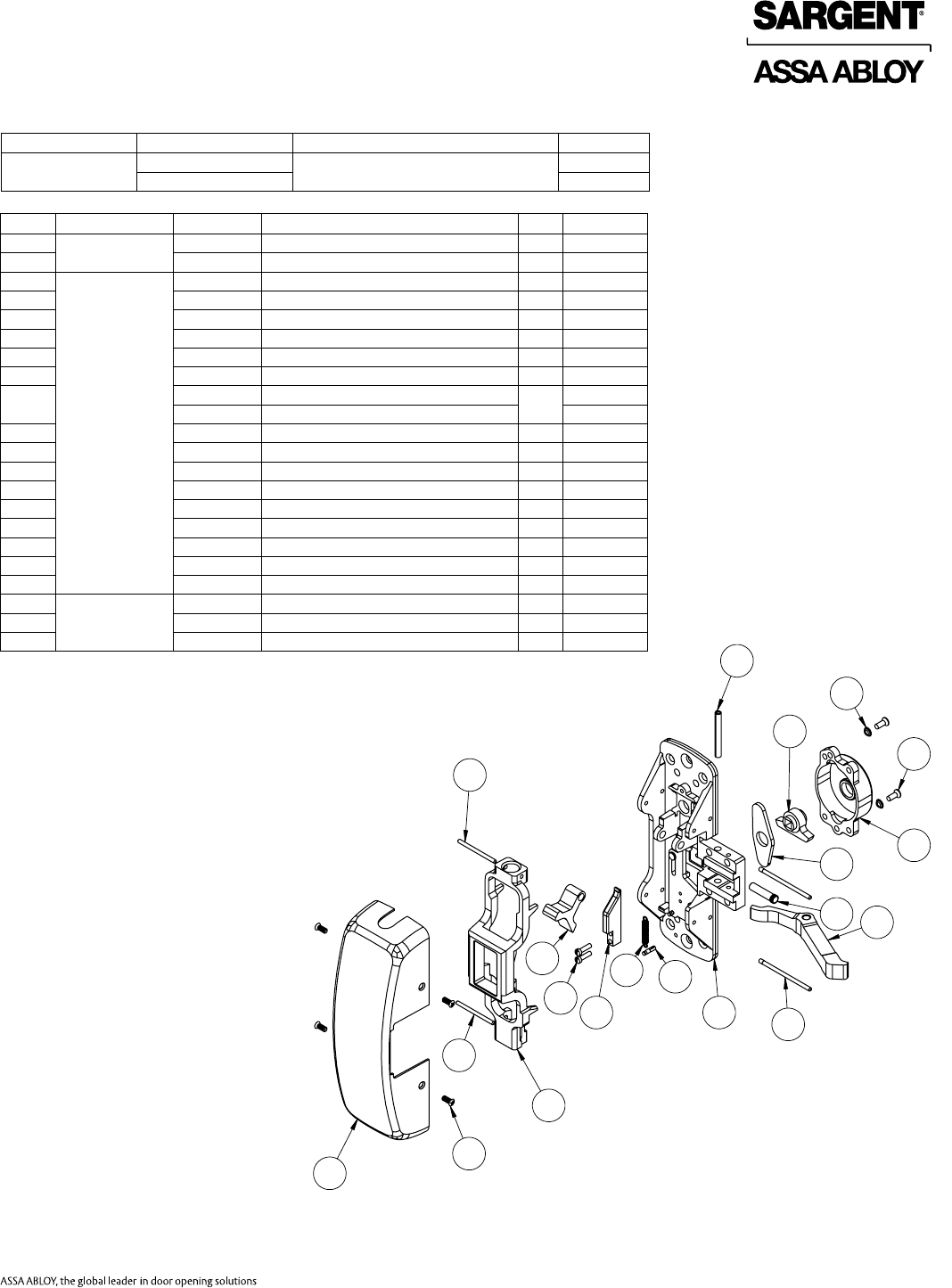 SARGENT®

ASSA ABLOY

ASSA ABLOY, the global leader in door opening solutions