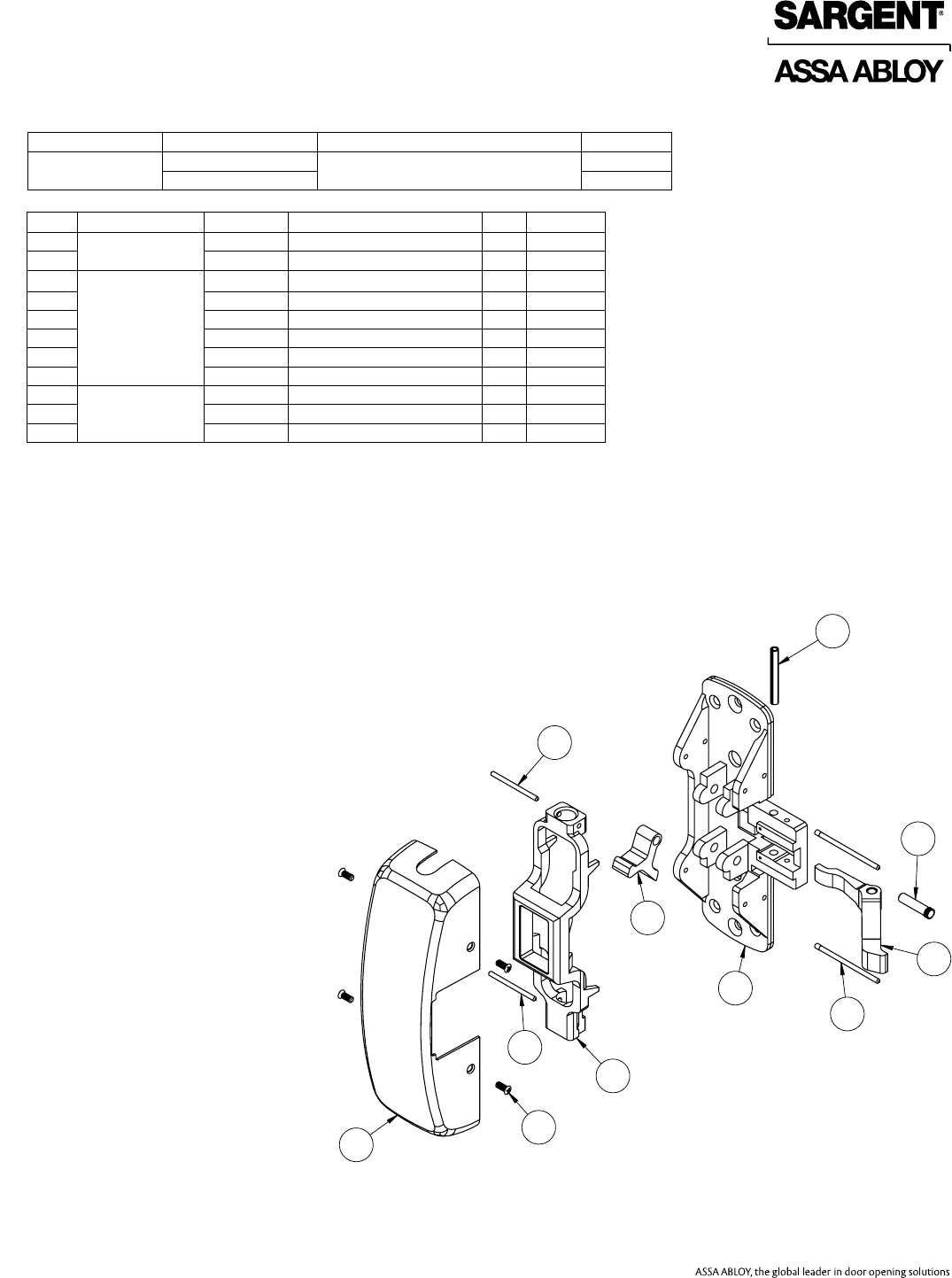 SARGENT®

ASSA ABLOY

ASSA ABLOY, the global leader in door opening solutions