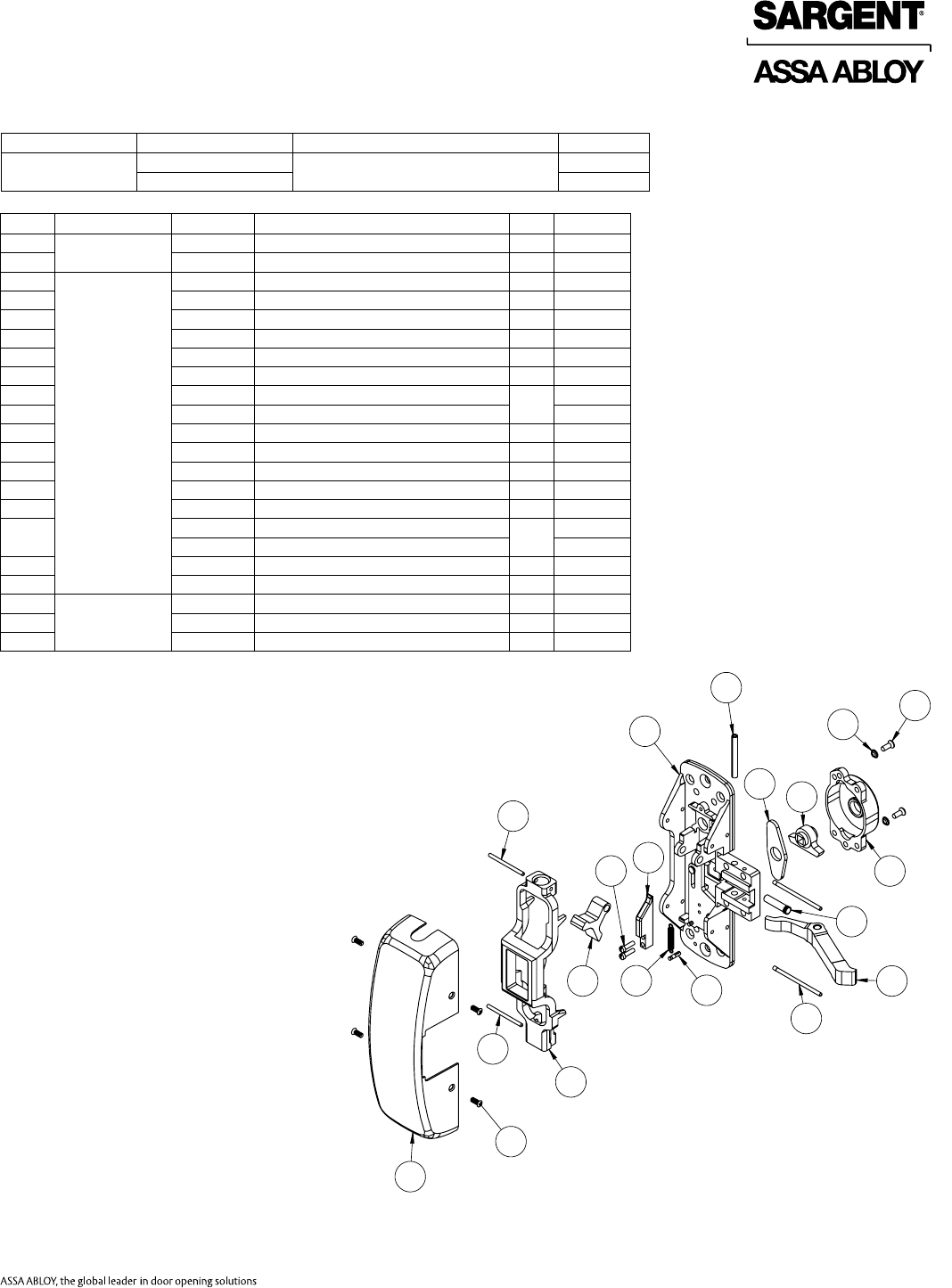 SARGENT®

ASSA ABLOY

ASSA ABLOY, the global leader in door opening solutions