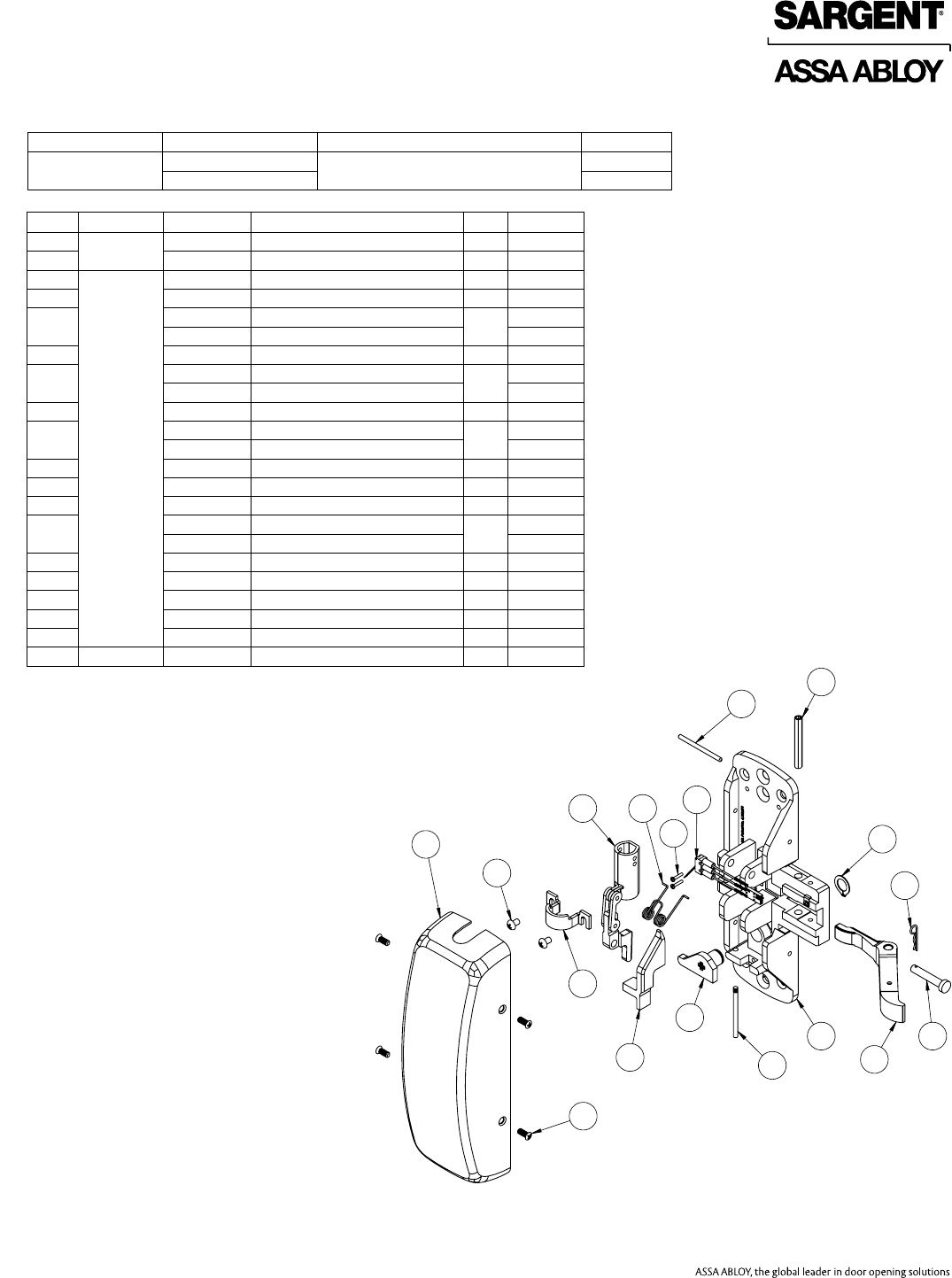 SARGENT®

ASSA ABLOY

ASSA ABLOY, the global leader in door opening solutions