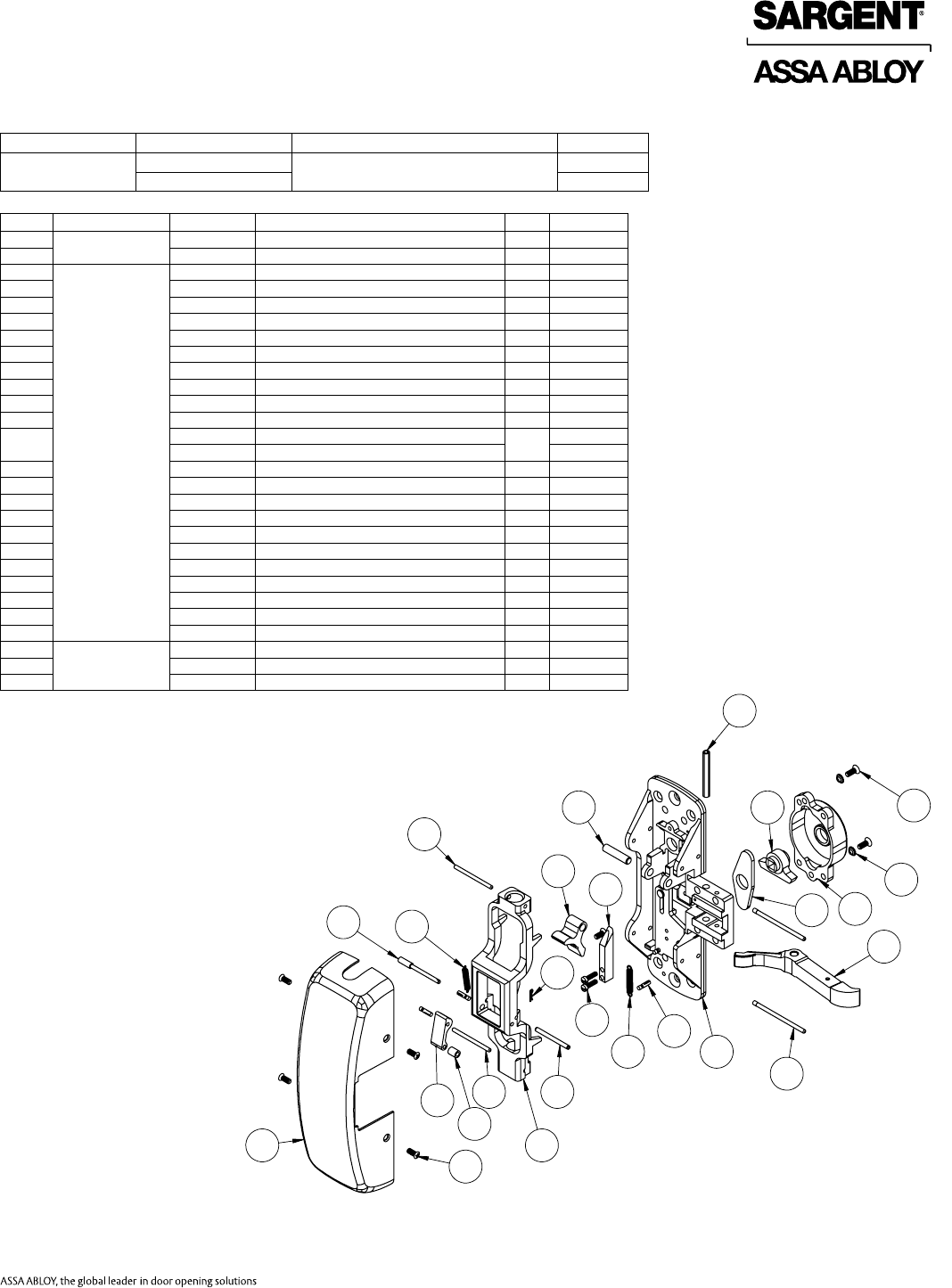 SARGENT®

ASSA ABLOY

ASSA ABLOY, the global leader in door opening solutions