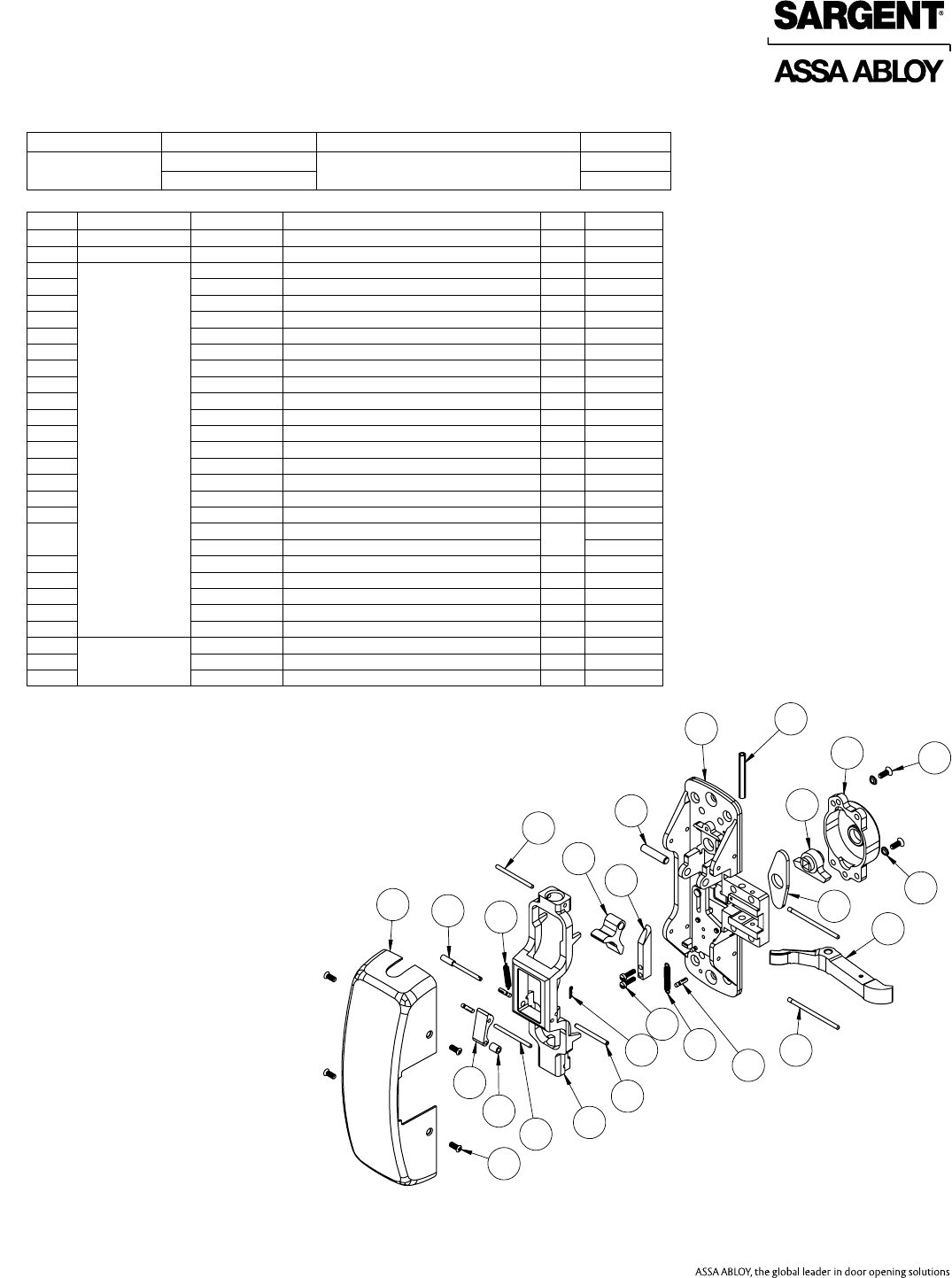 SARGENT®
ASSA ABLOY

ASSA ABLOY, the global leader in door opening solutions