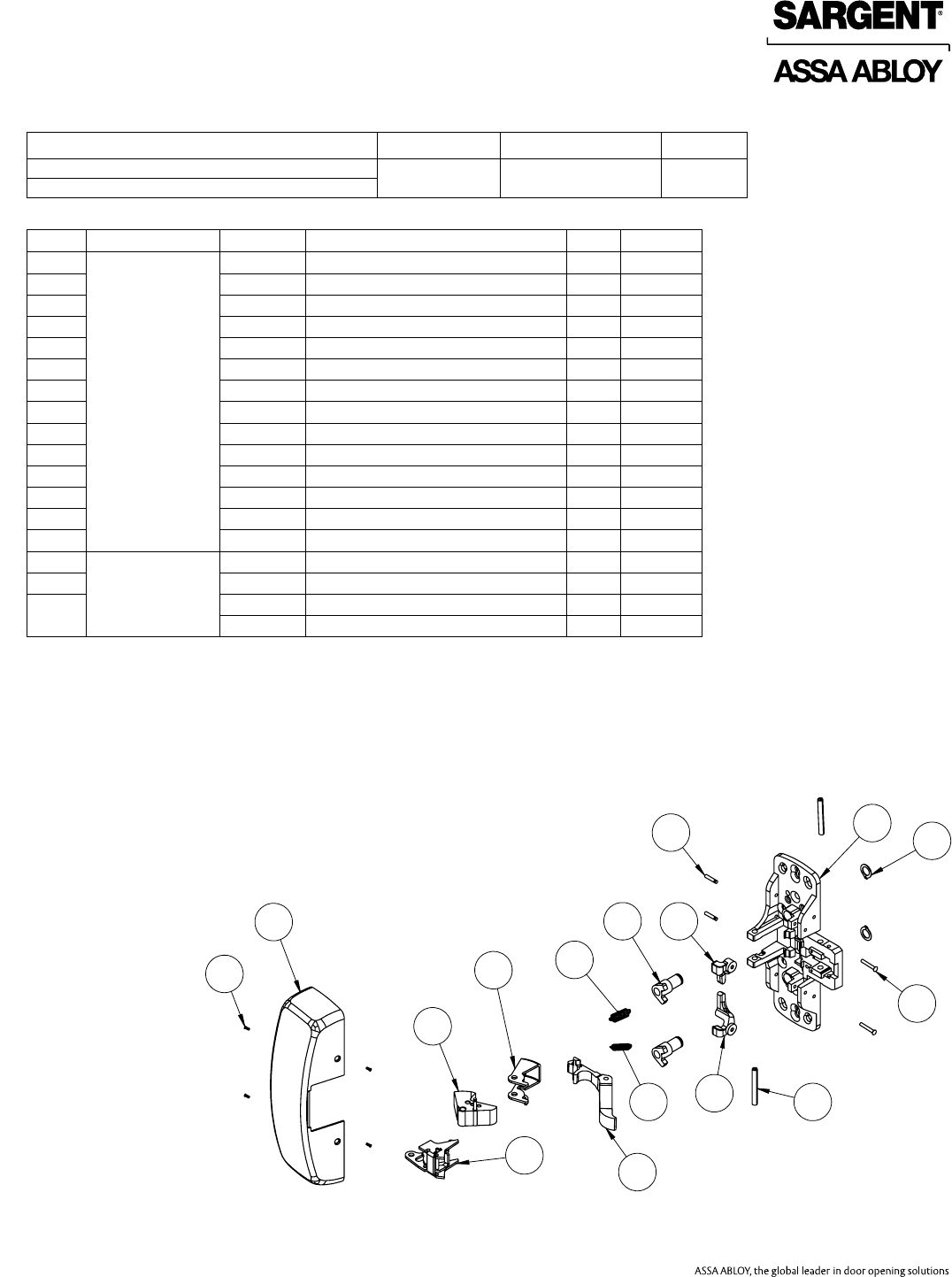 SARGENT®
ASSA ABLOY

ASSA ABLOY, the global leader in door opening solutions