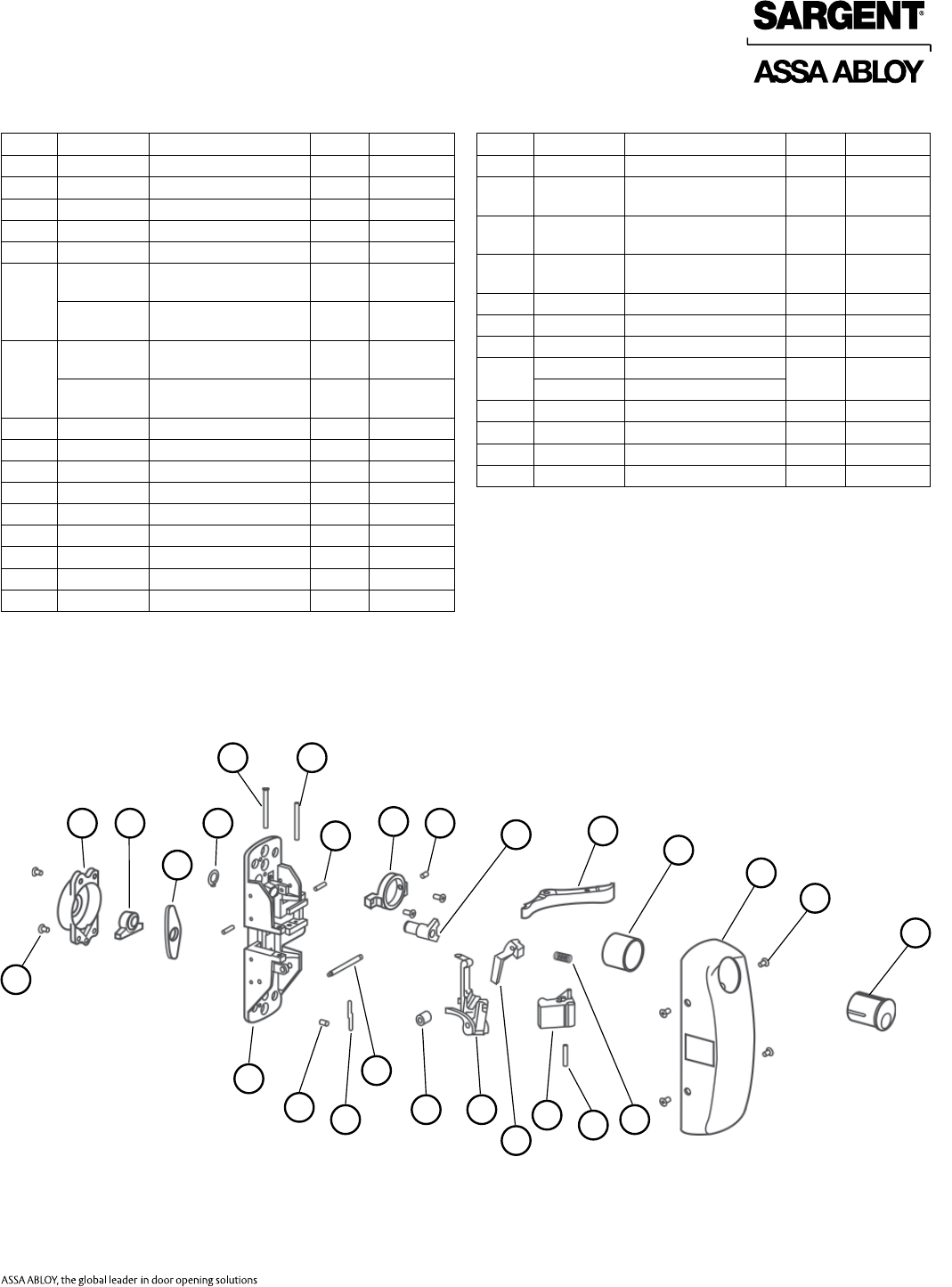 SARGENT®

ASSA ABLOY

ASSA ABLOY, the global leader in door opening solutions