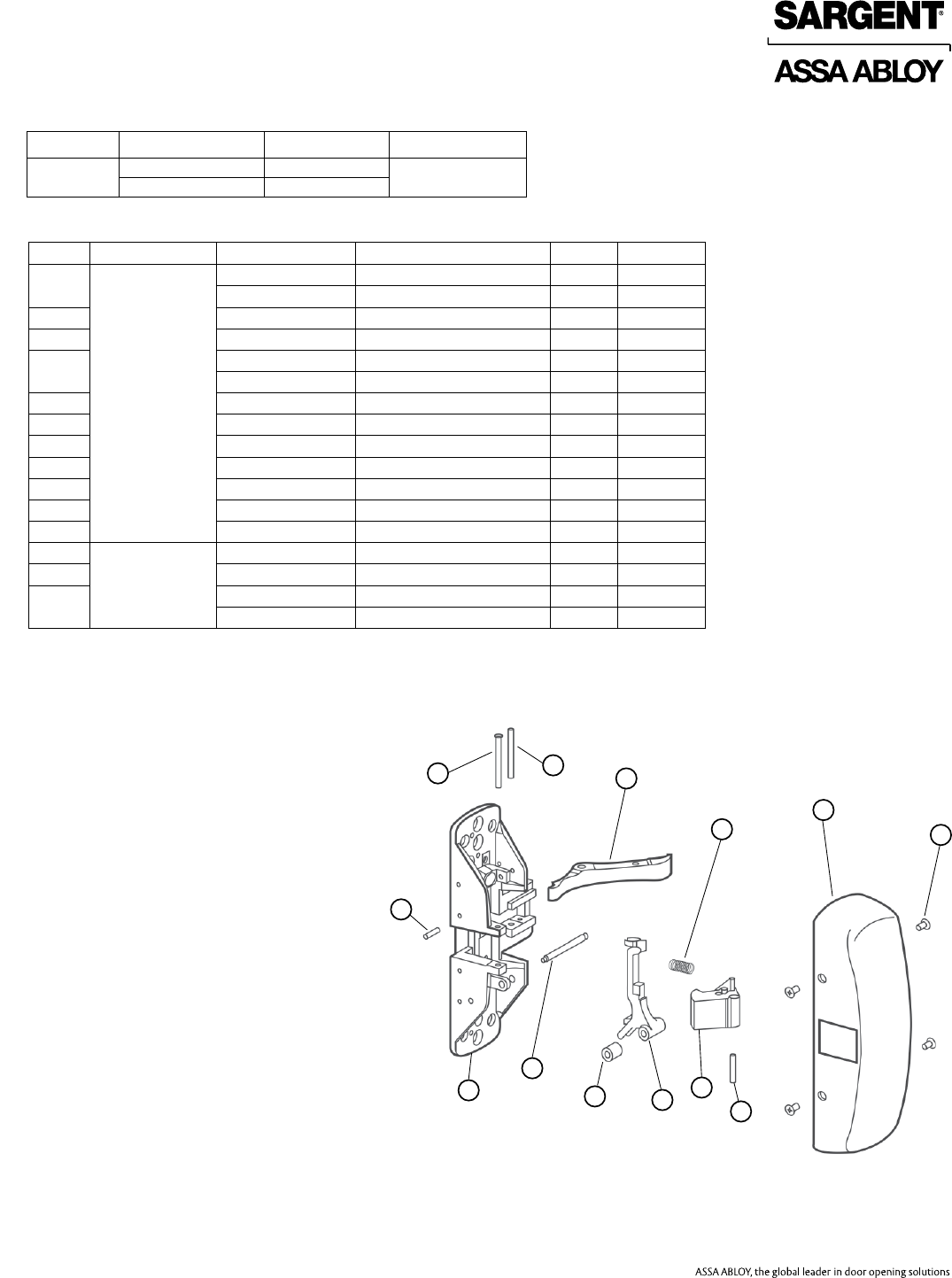 SARGENT®

ASSA ABLOY

ASSA ABLOY, the global leader in door opening solutions