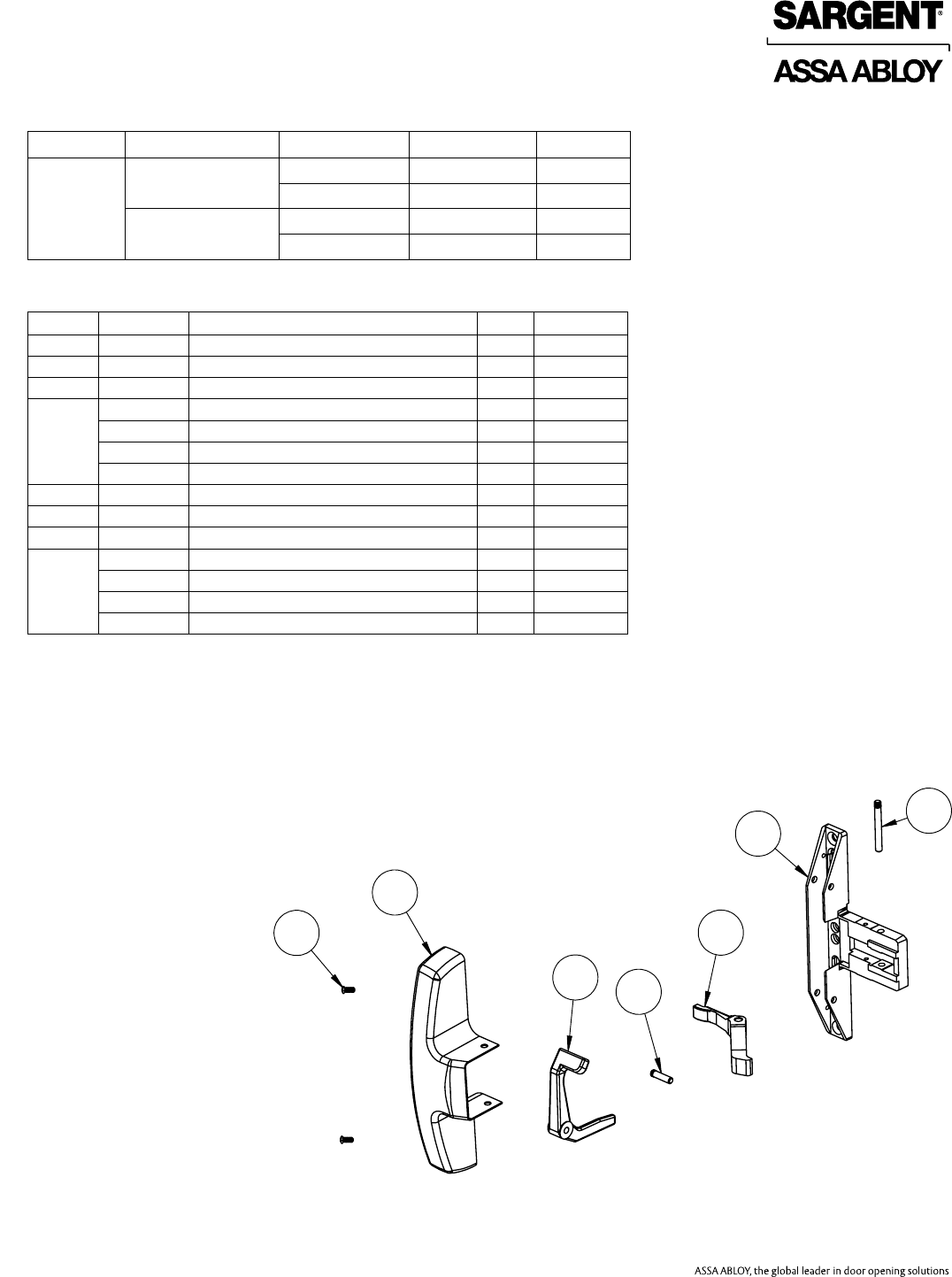 SARGENT®

ASSA ABLOY

ASSA ABLOY, the global leader in door opening solutions