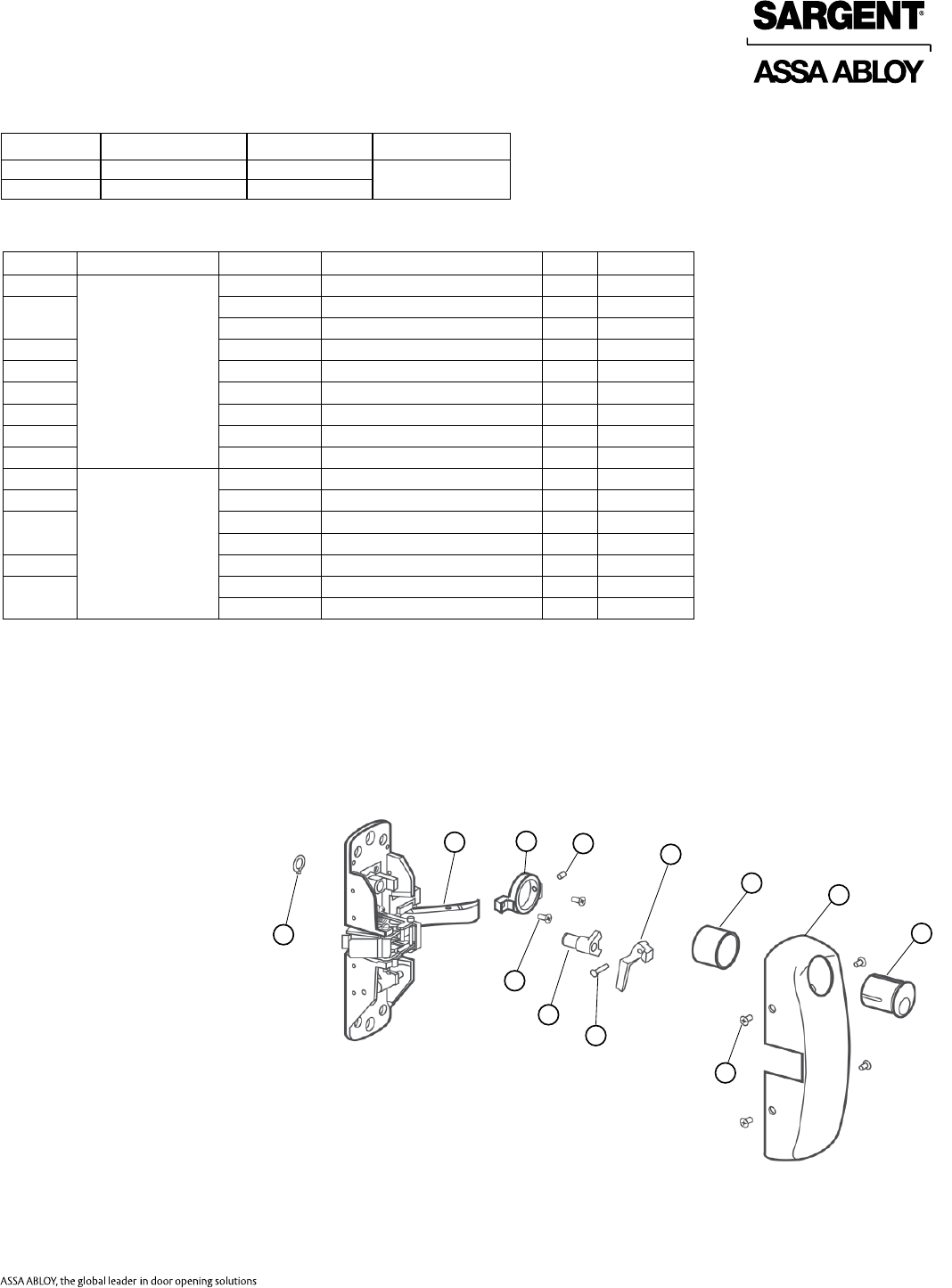 SARGENT®

ASSA ABLOY

ASSA ABLOY, the global leader in door opening solutions