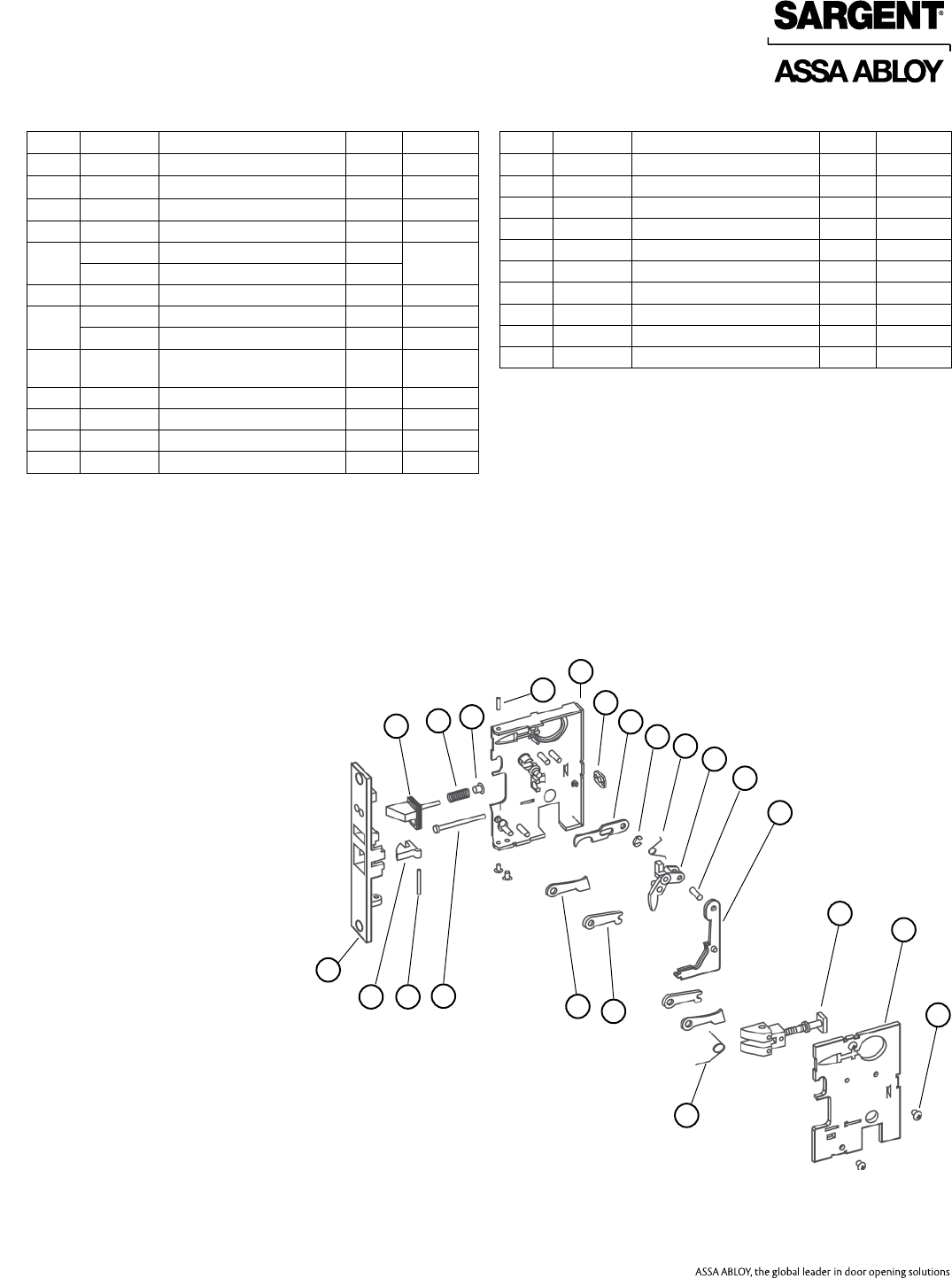 SARGENT®

ASSA ABLOY

ASSA ABLOY, the global leader in door opening solutions