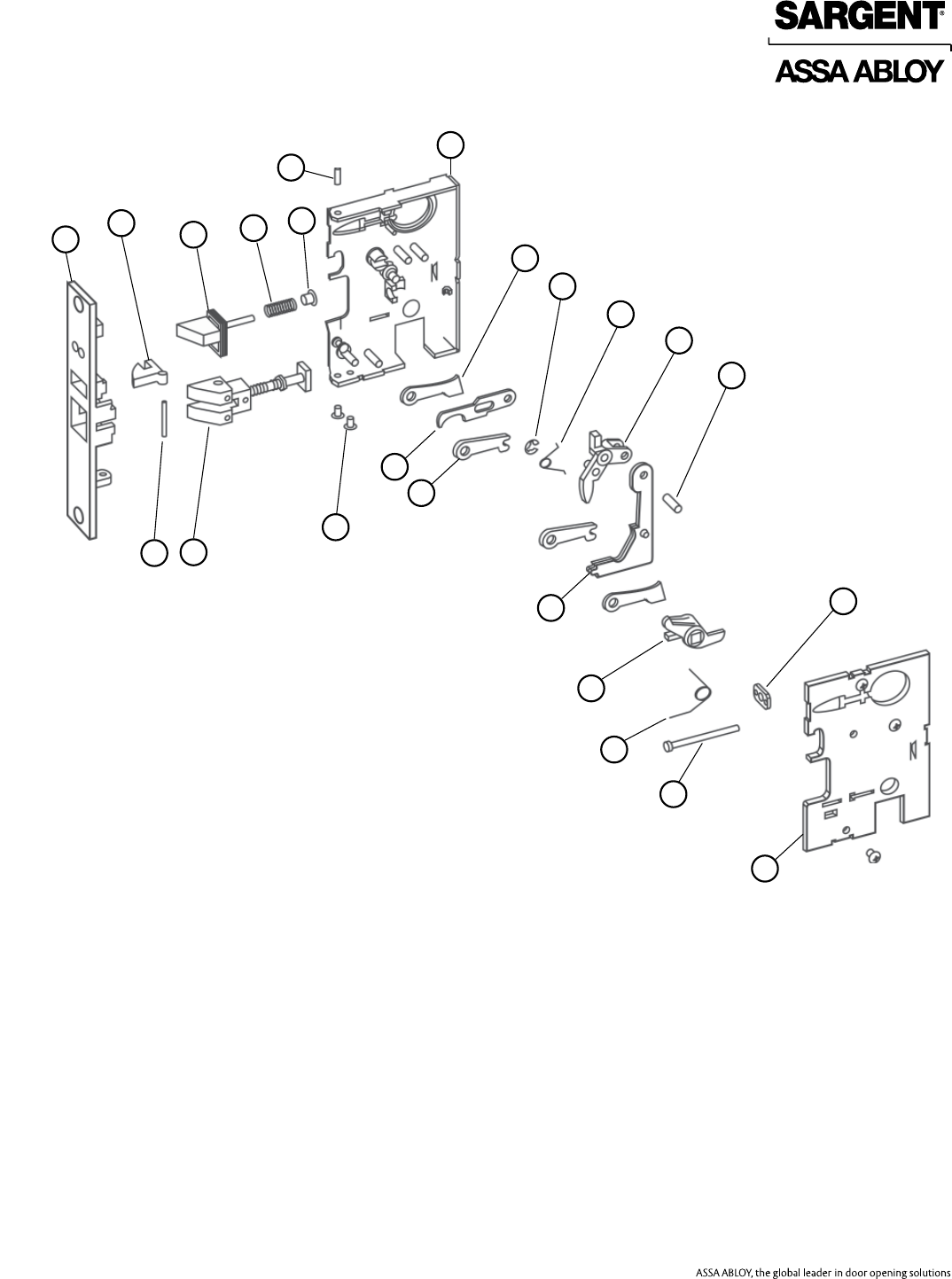 SARGENT®

ASSA ABLOY

ASSA ABLOY, the global leader in door opening solutions