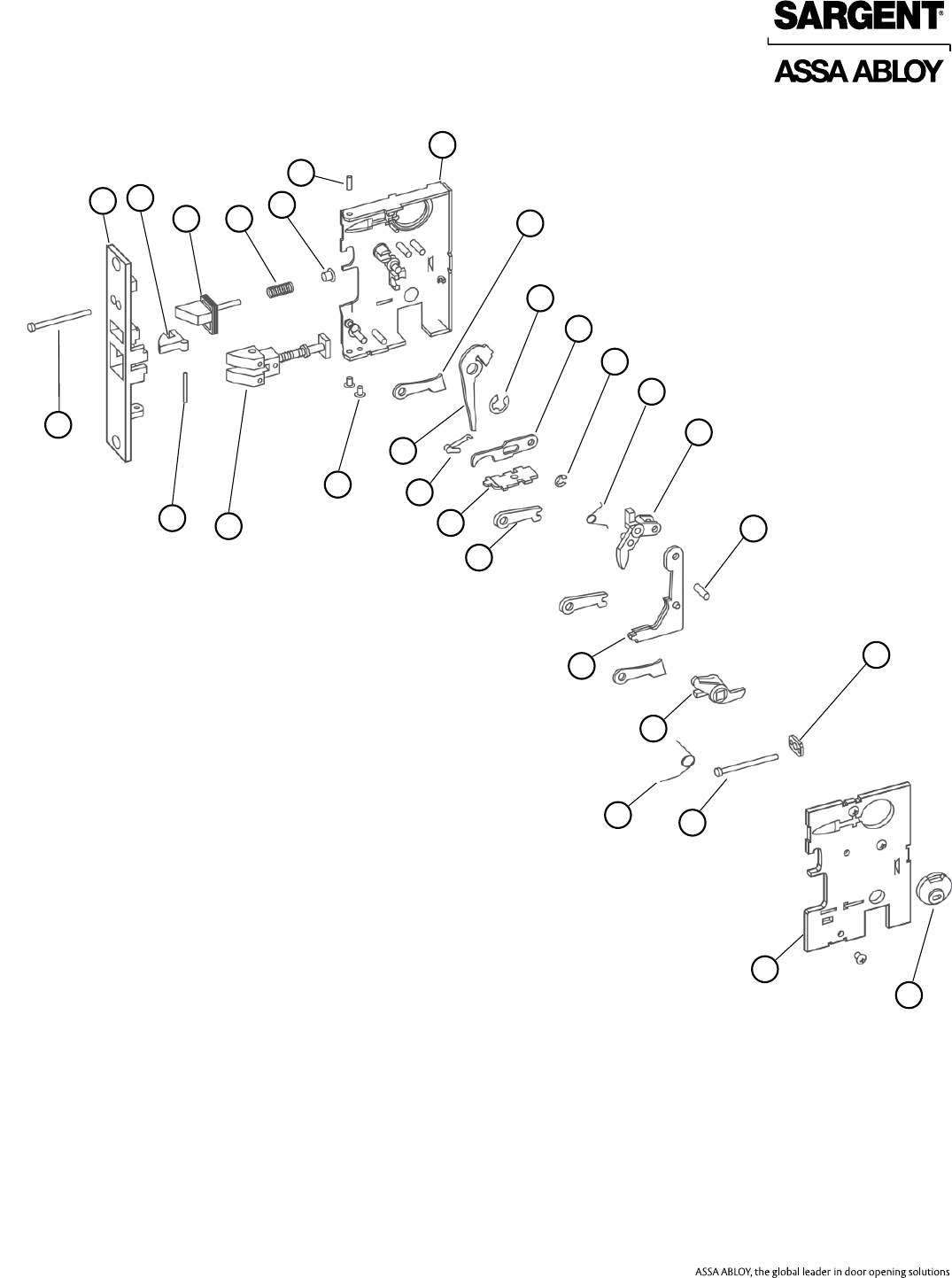 SARGENT®
ASSA ABLOY

ASSA ABLOY, the global leader in door opening solutions