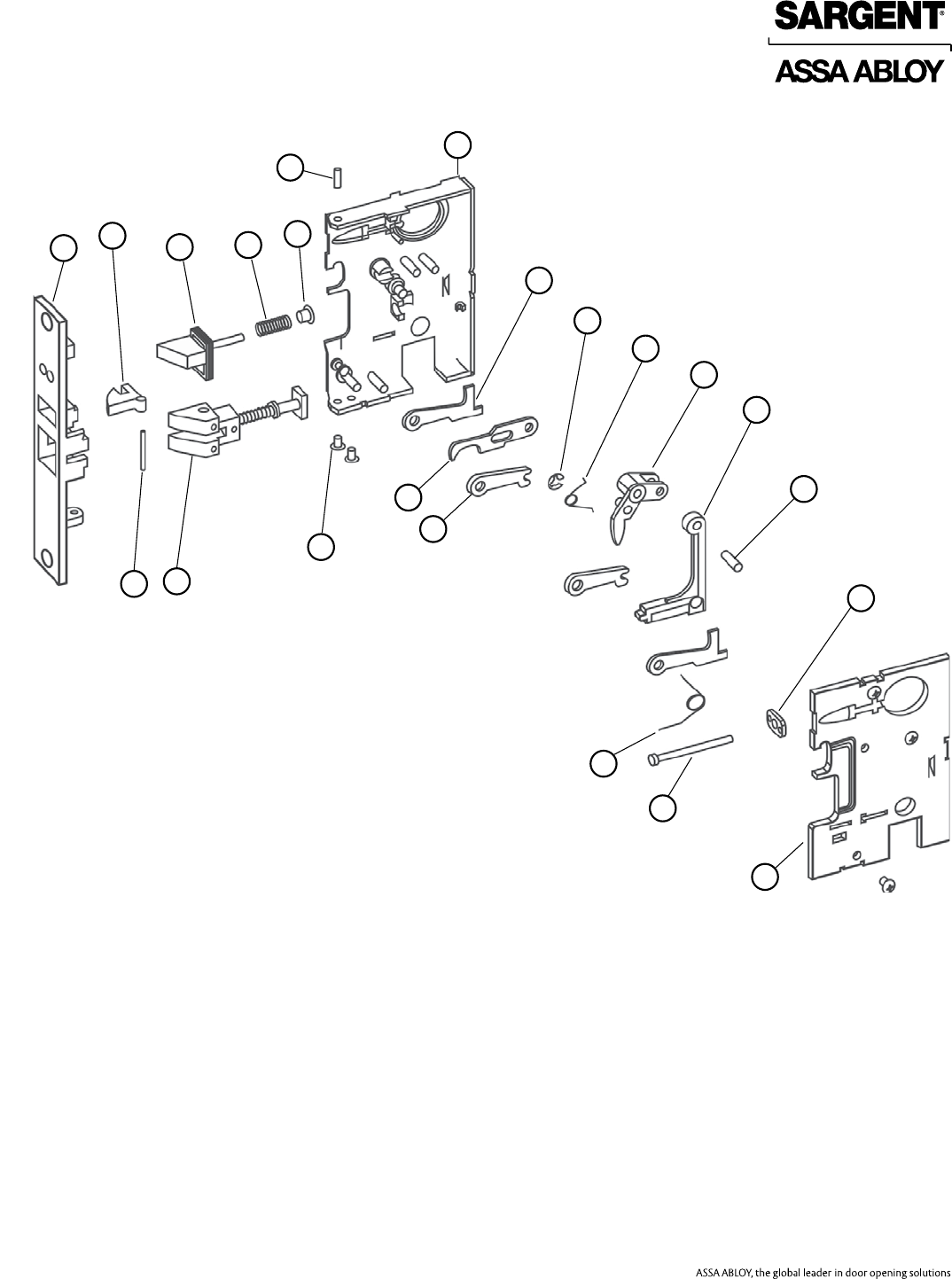 SARGENT®
ASSA ABLOY

ASSA ABLOY, the global leader in door opening solutions