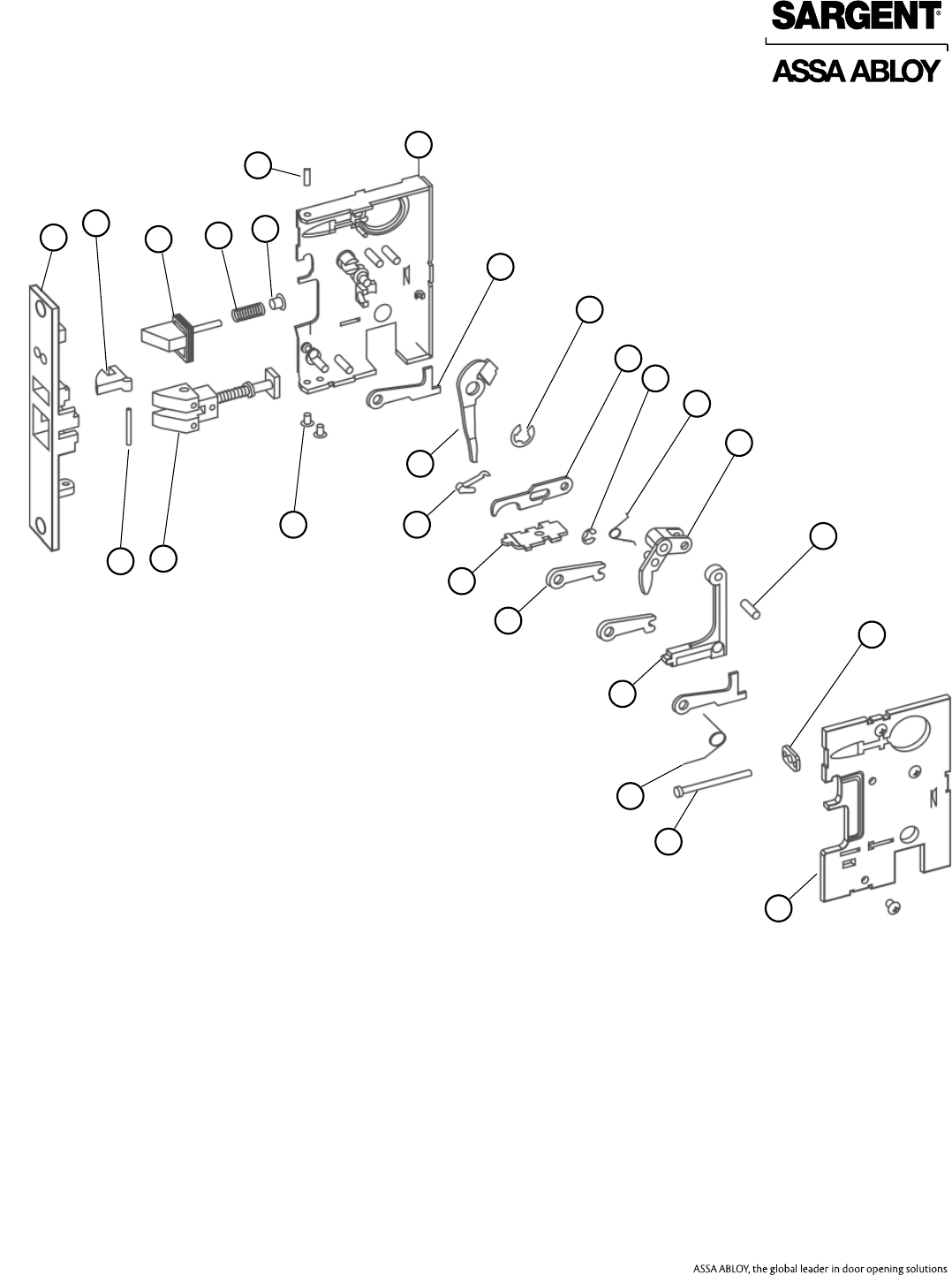 SARGENT®
ASSA ABLOY

ASSA ABLOY, the global leader in door opening solutions