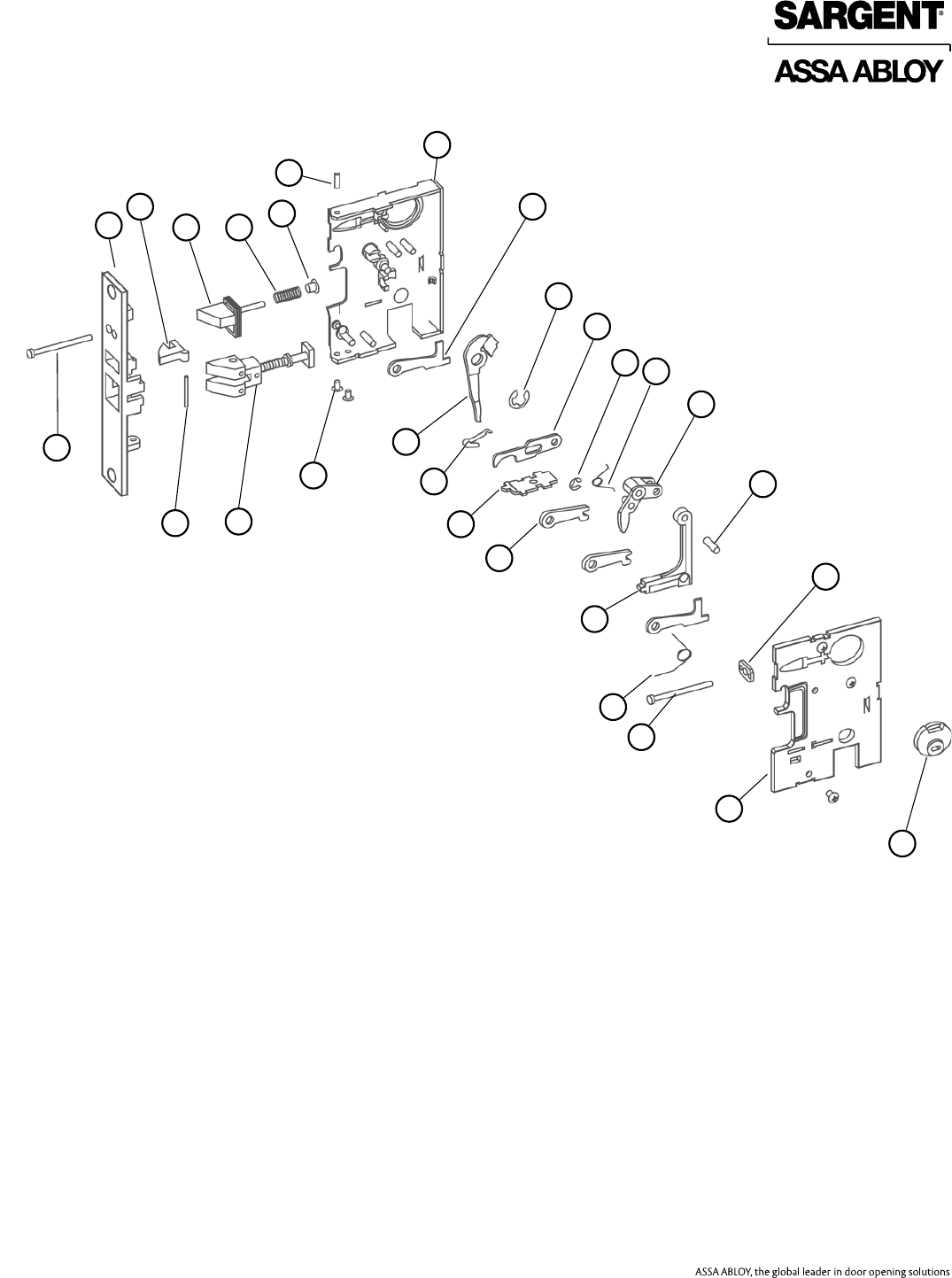 SARGENT®

ASSA ABLOY

ASSA ABLOY, the global leader in door opening solutions