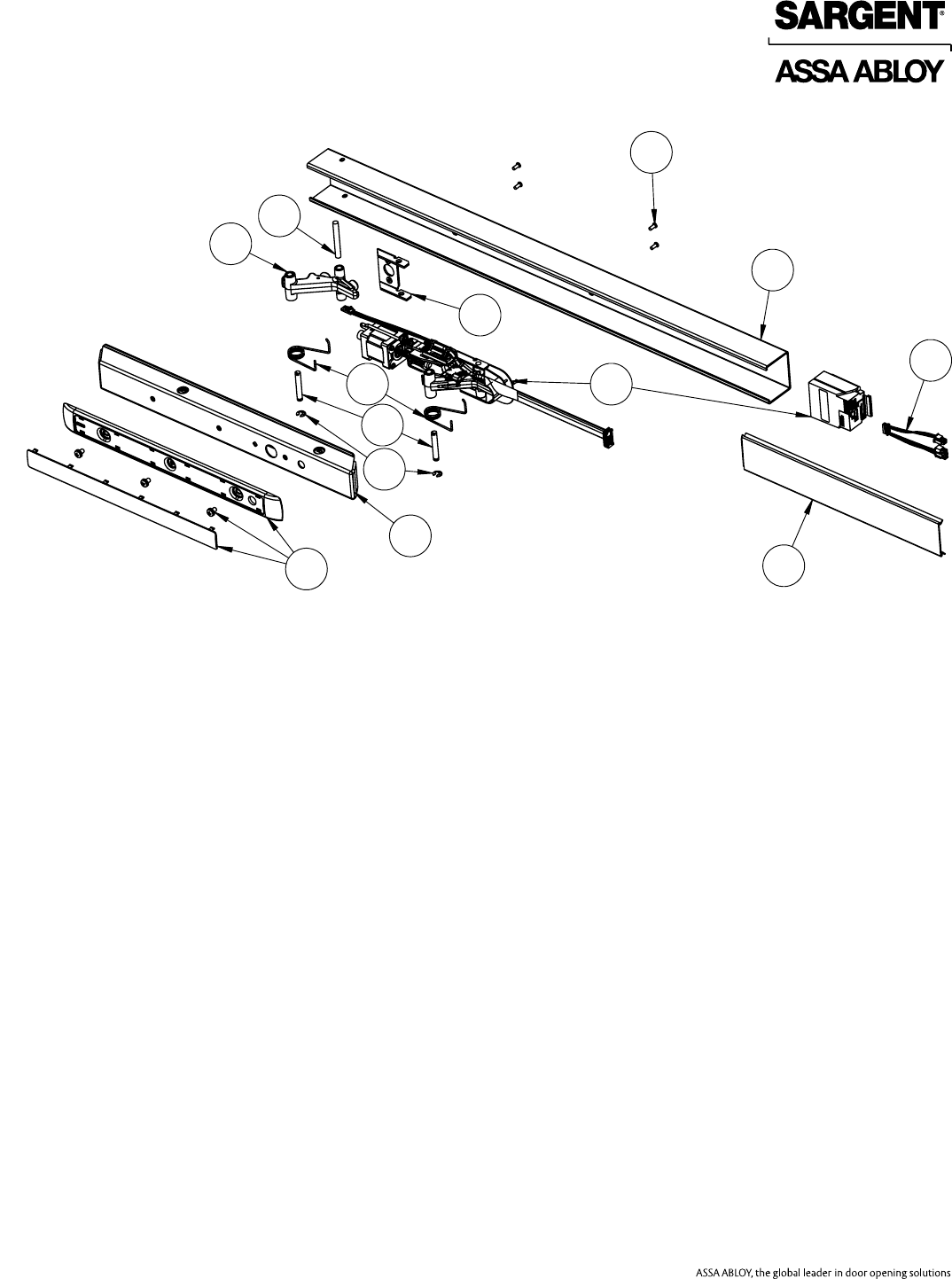 SARGENT®
ASSA ABLOY

ASSA ABLOY, the global leader in door opening solutions