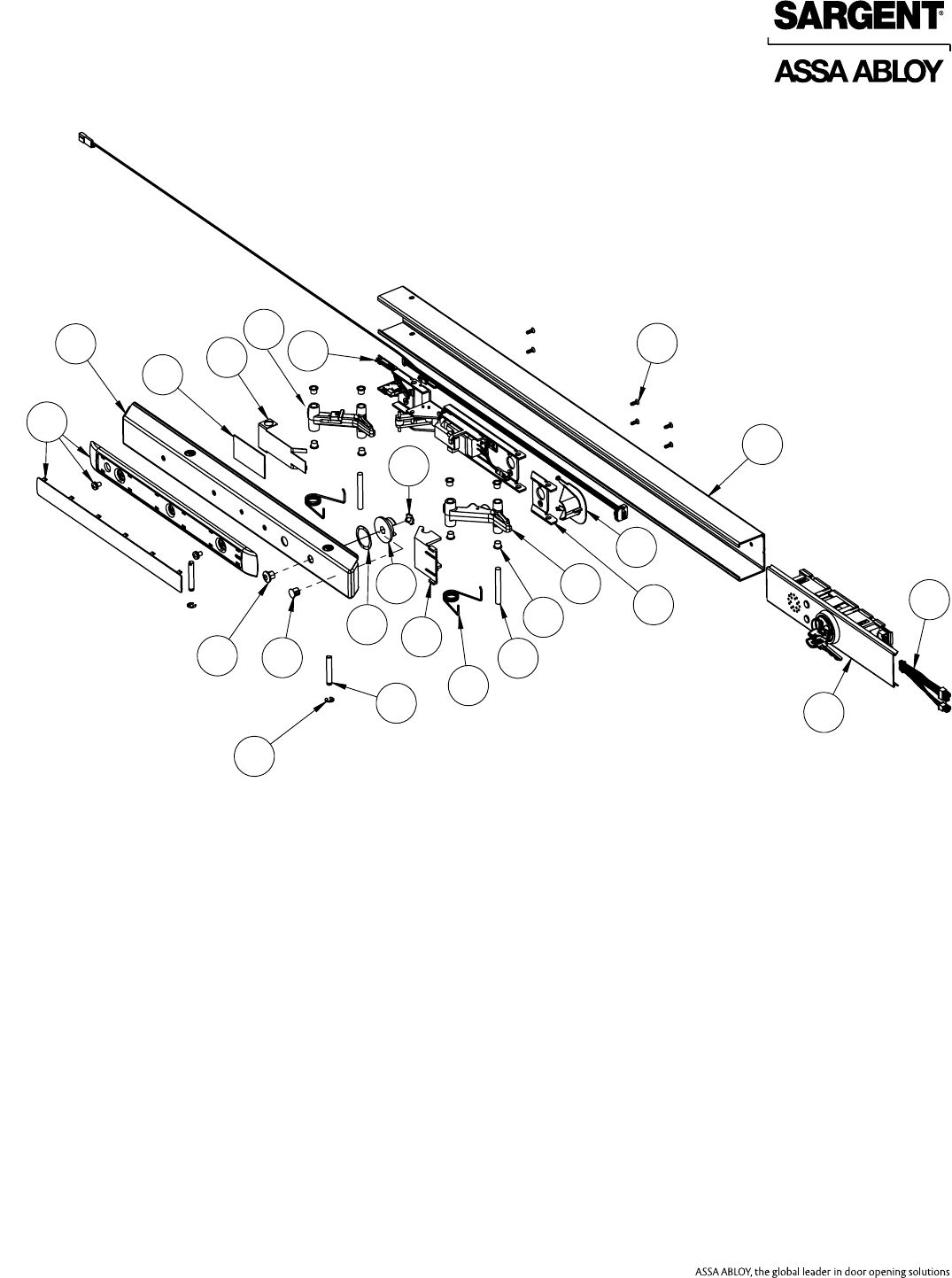 SARGENT®

ASSA ABLOY

ASSA ABLOY, the global leader in door opening solutions