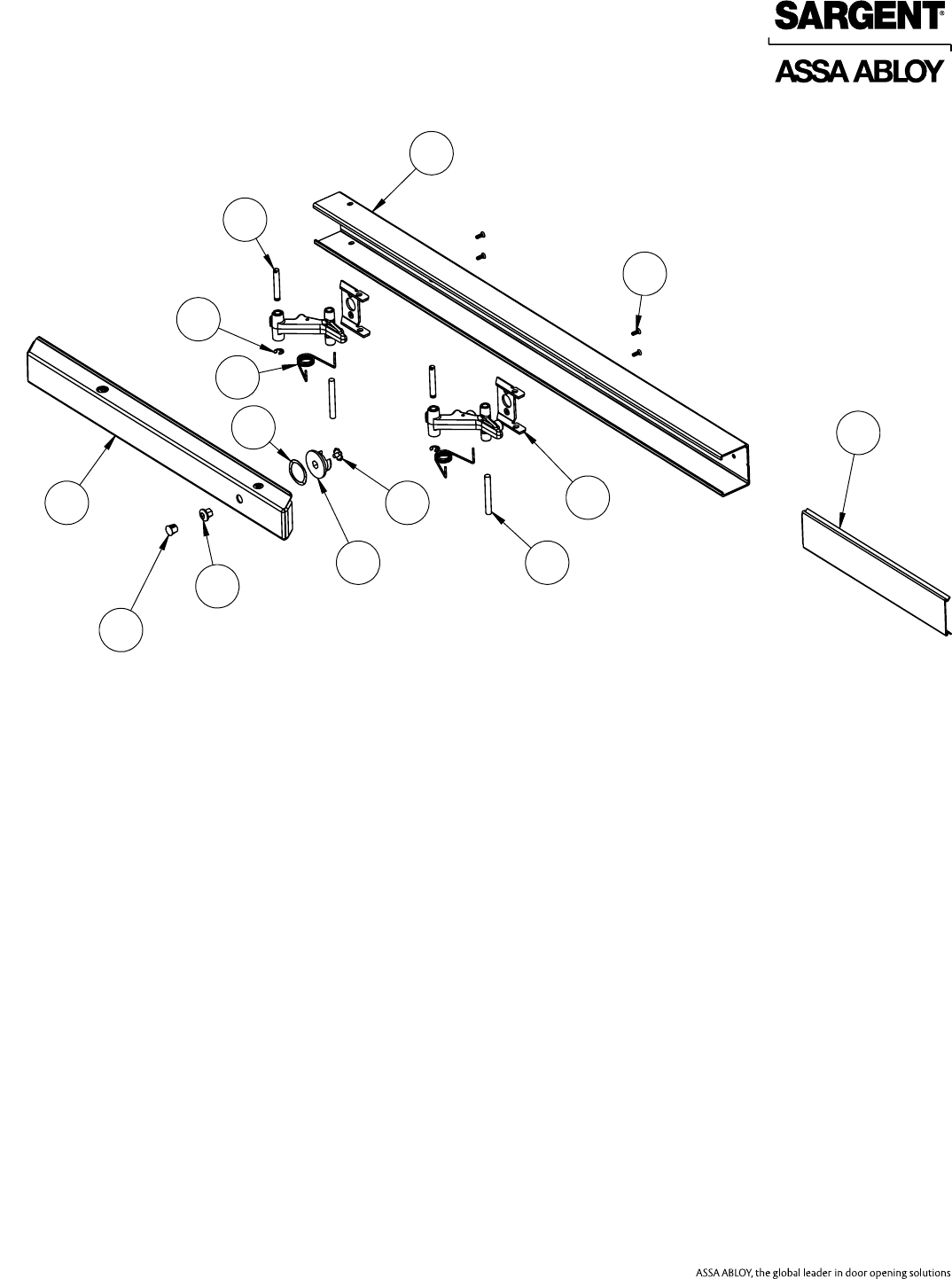 SARGENT®

ASSA ABLOY

ASSA ABLOY, the global leader in door opening solutions