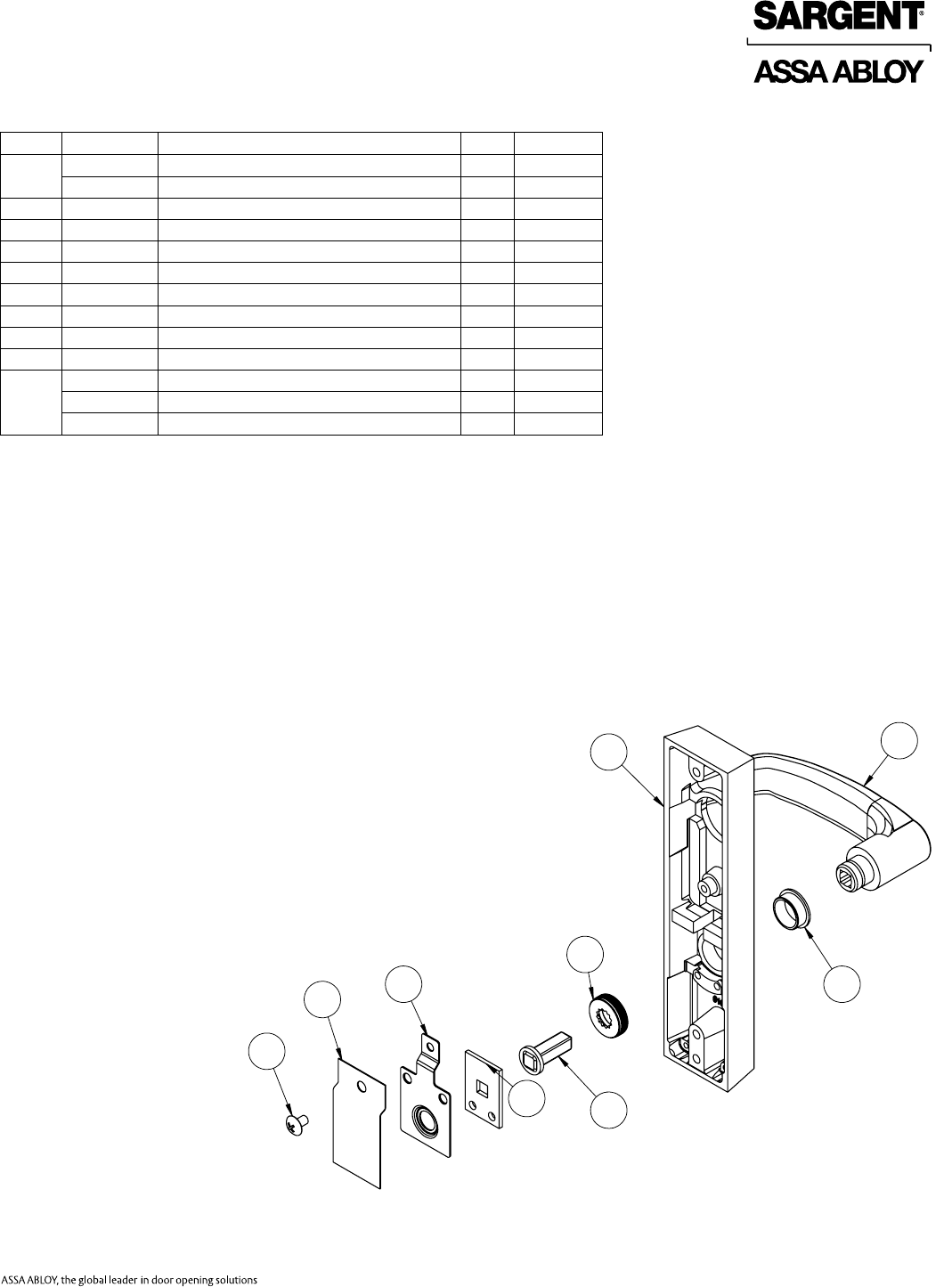 SARGENT®

ASSA ABLOY

ASSA ABLOY, the global leader in door opening solutions