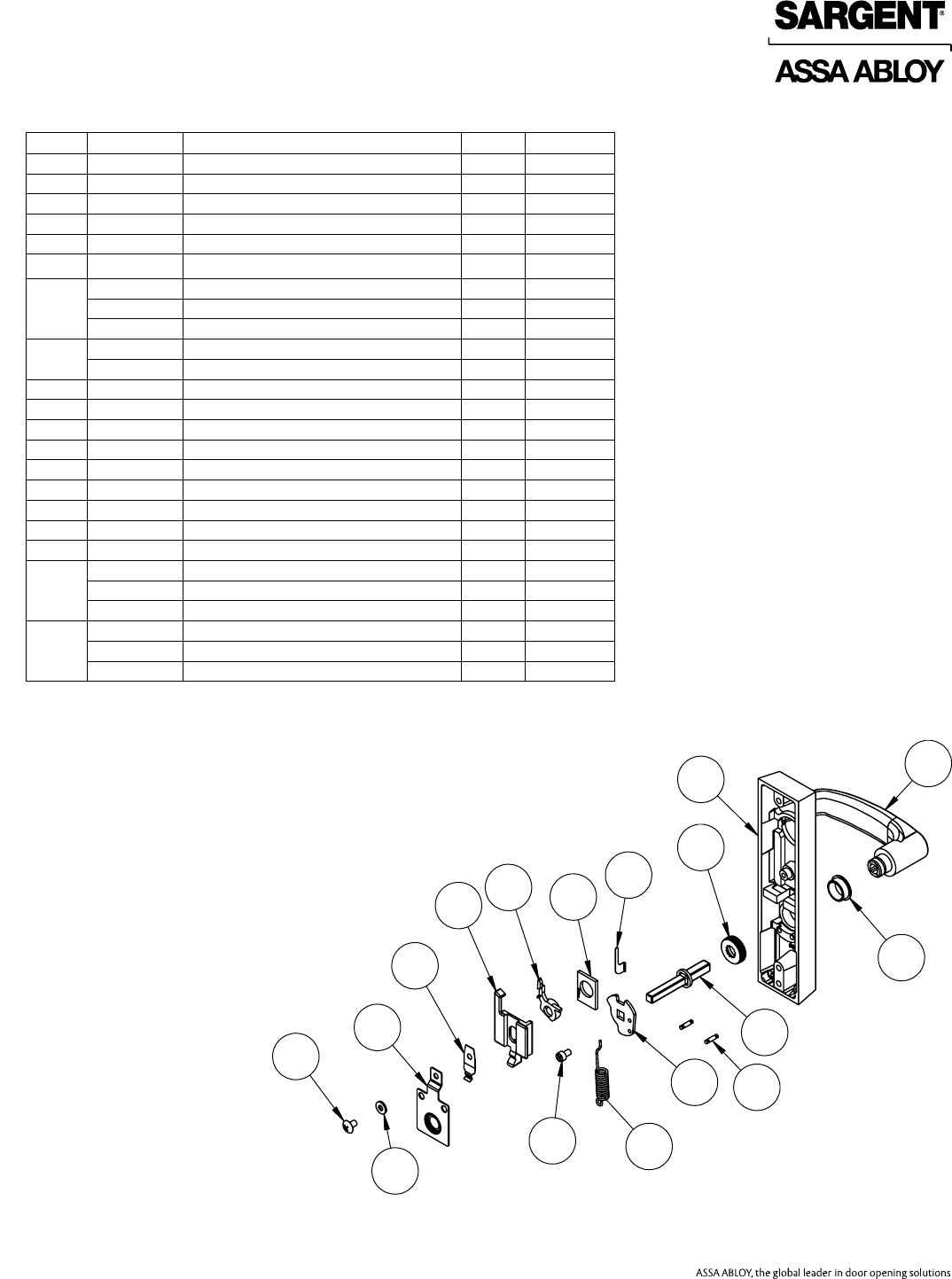 SARGENT®

ASSA ABLOY

ASSA ABLOY, the global leader in door opening solutions