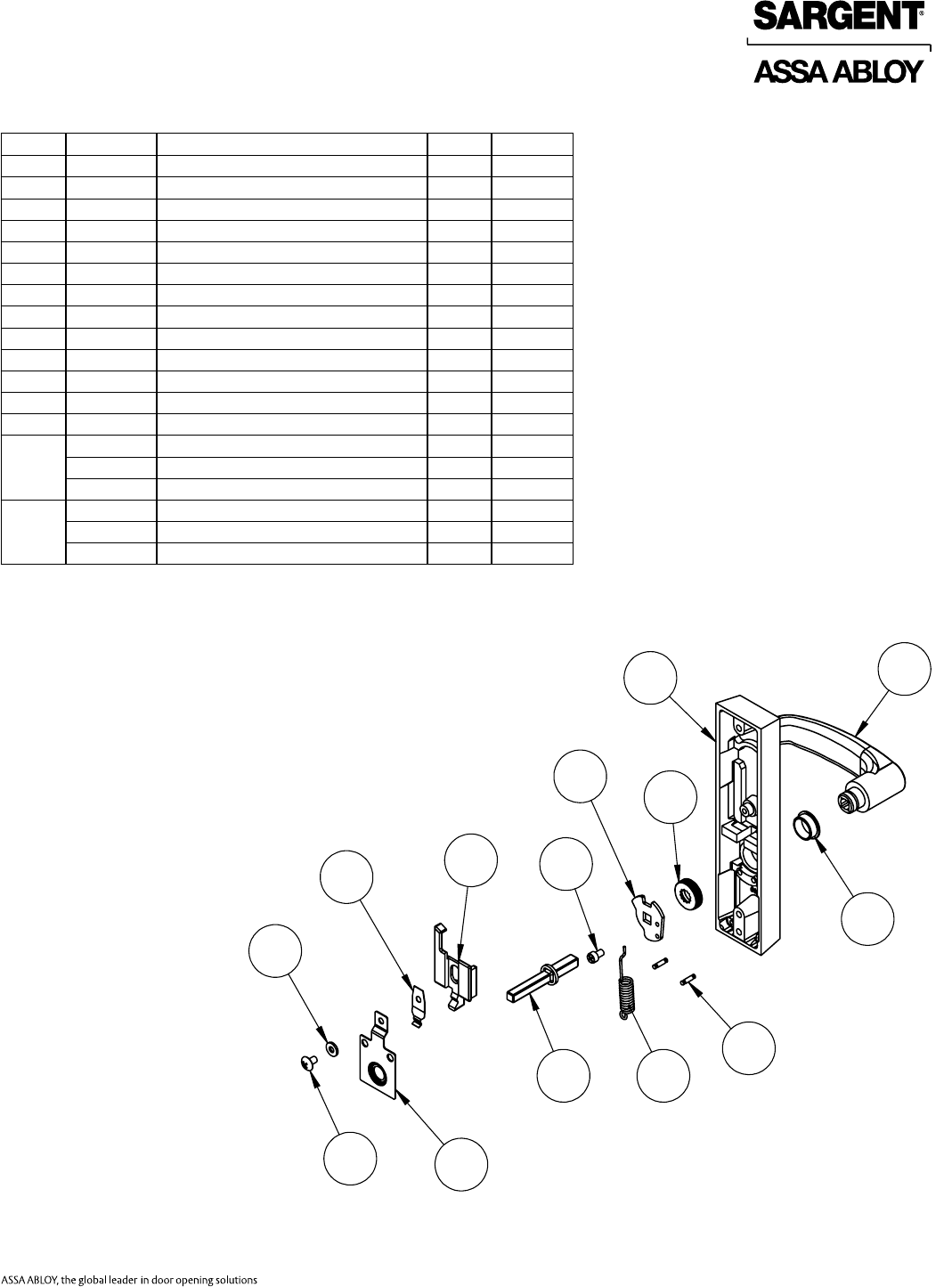 SARGENT®

ASSA ABLOY

ASSA ABLOY, the global leader in door opening solutions