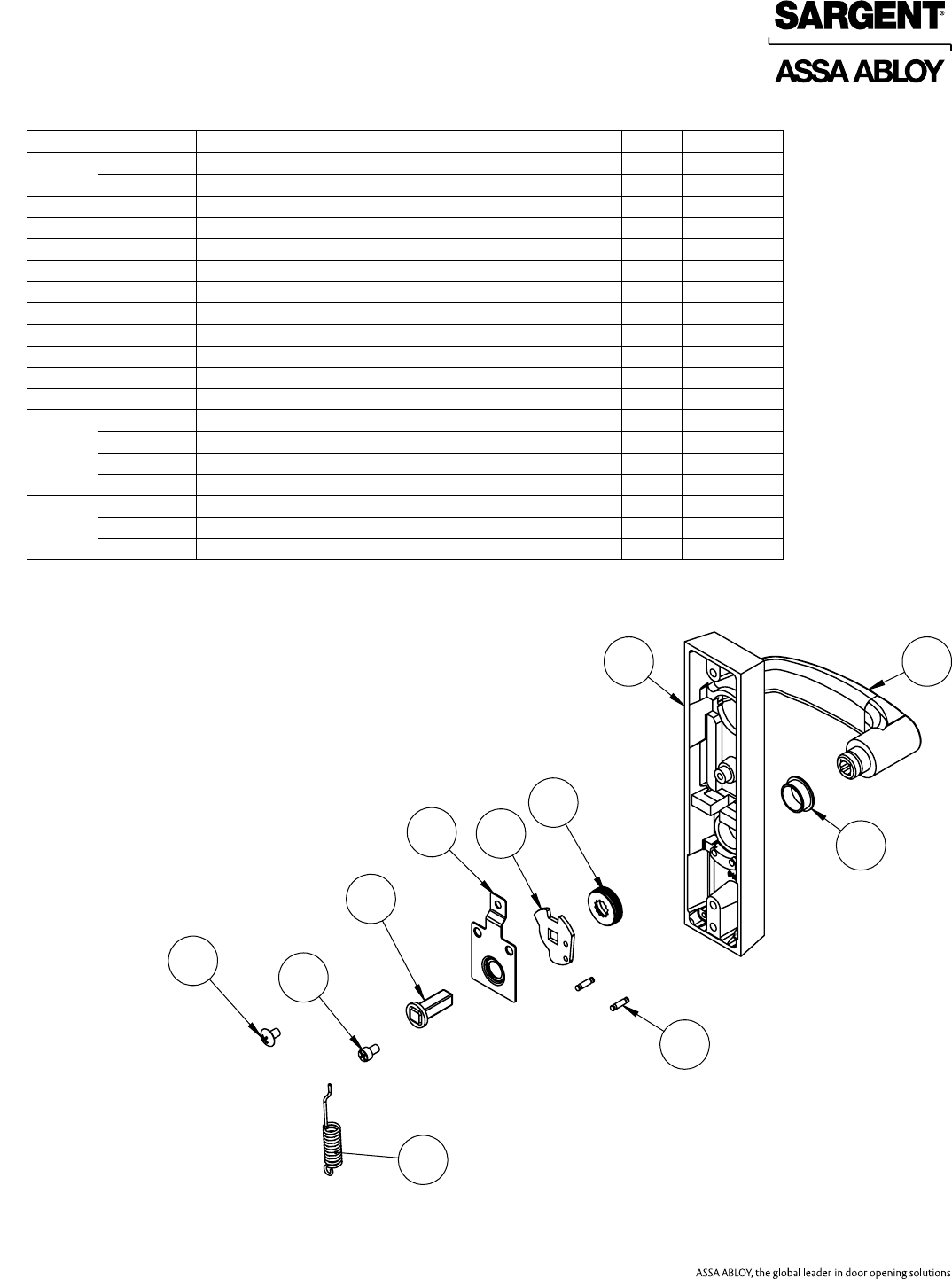 SARGENT®

ASSA ABLOY

ASSA ABLOY, the global leader in door opening solutions