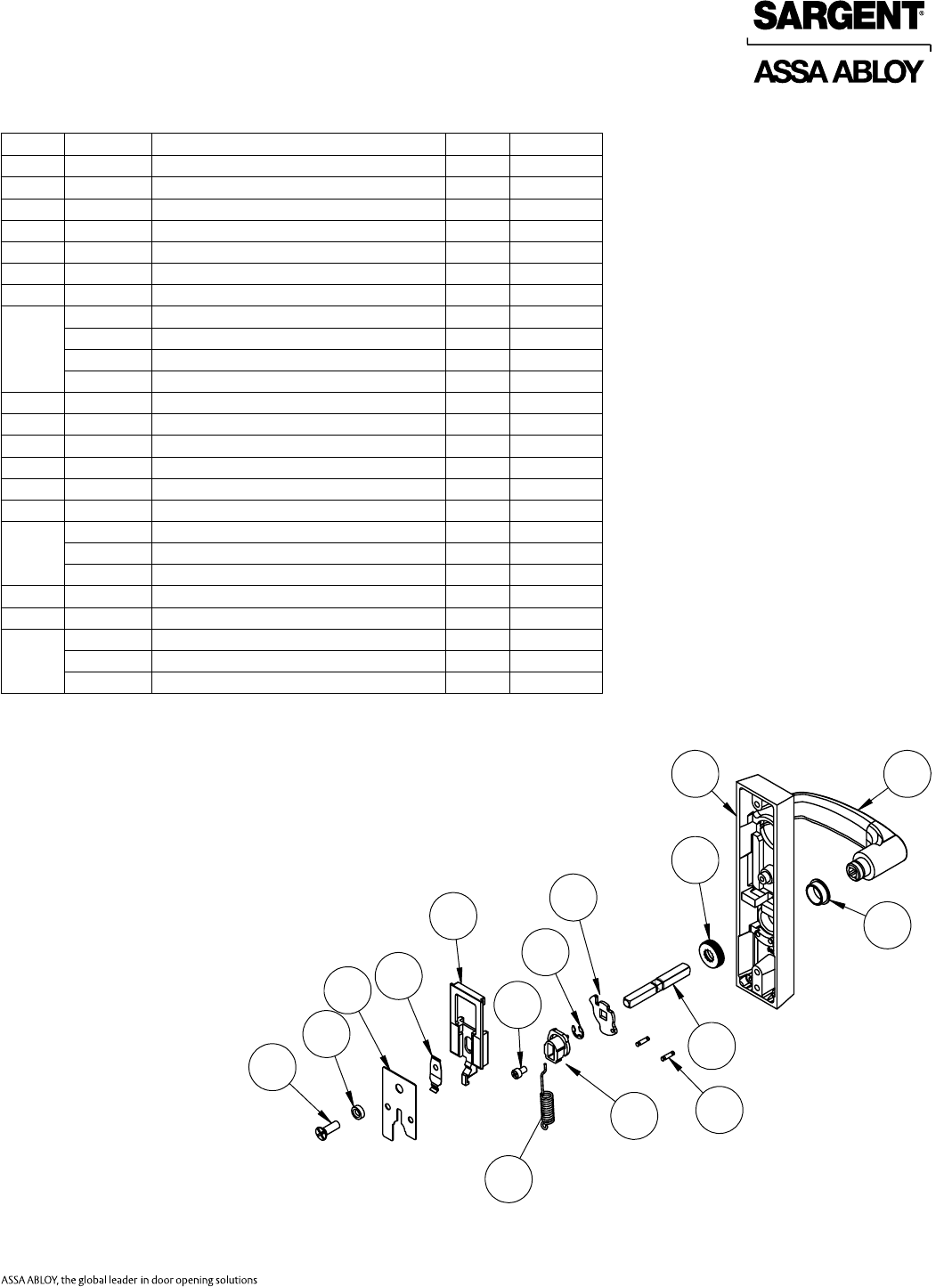 SARGENT®

ASSA ABLOY

ASSA ABLOY, the global leader in door opening solutions