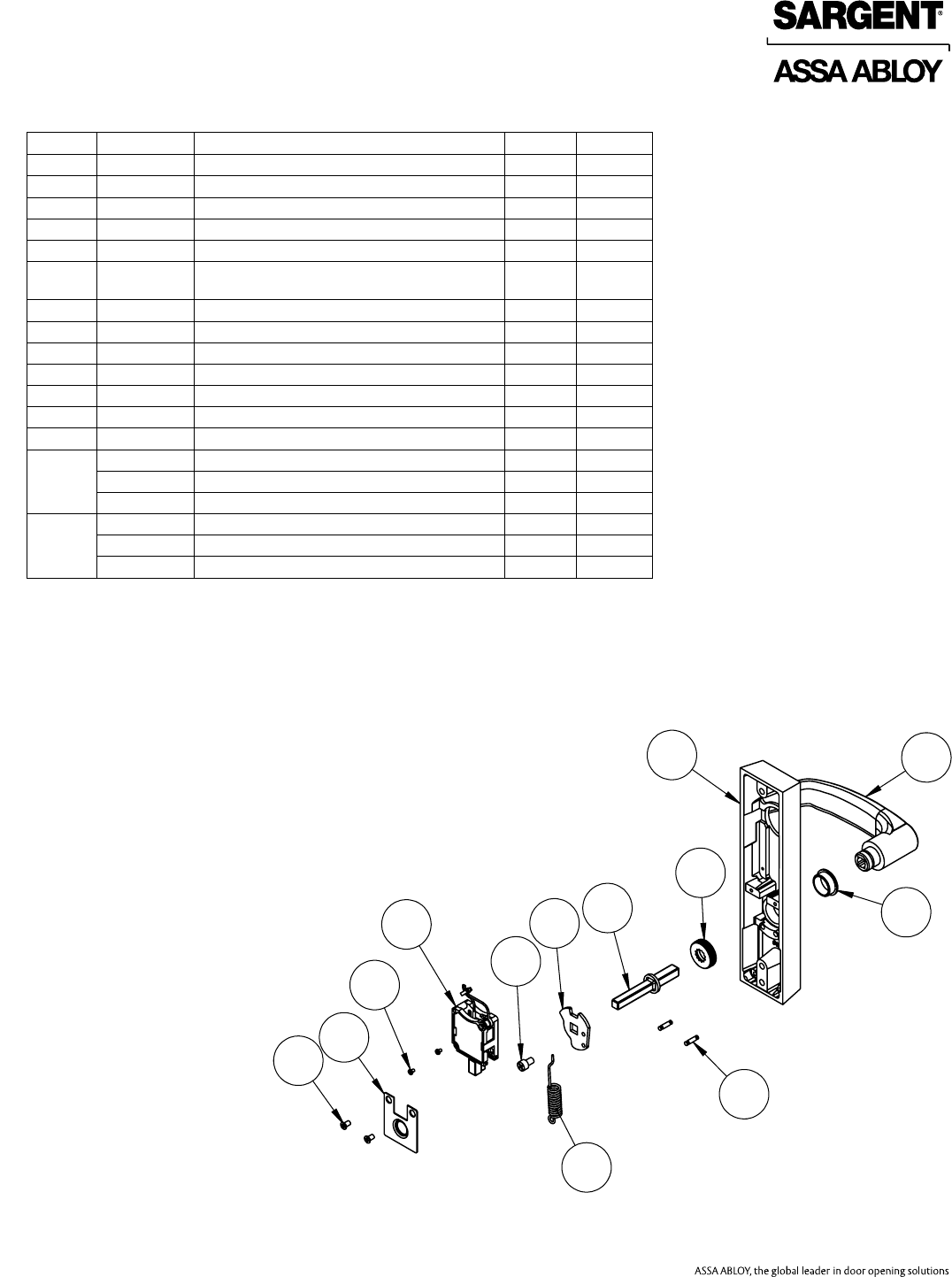 SARGENT®

ASSA ABLOY

ASSA ABLOY, the global leader in door opening solutions