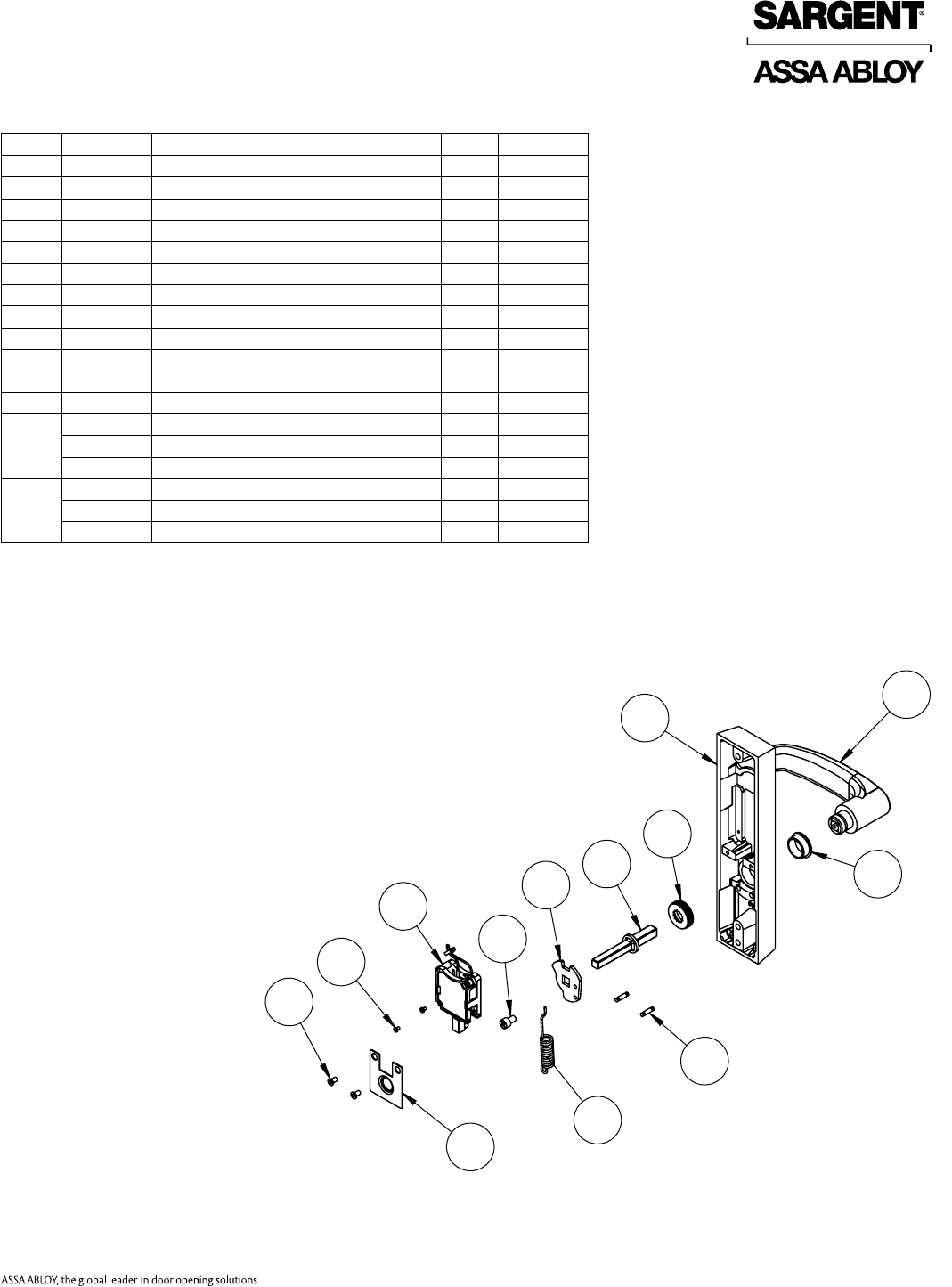 SARGENT®

ASSA ABLOY

ASSA ABLOY, the global leader in door opening solutions