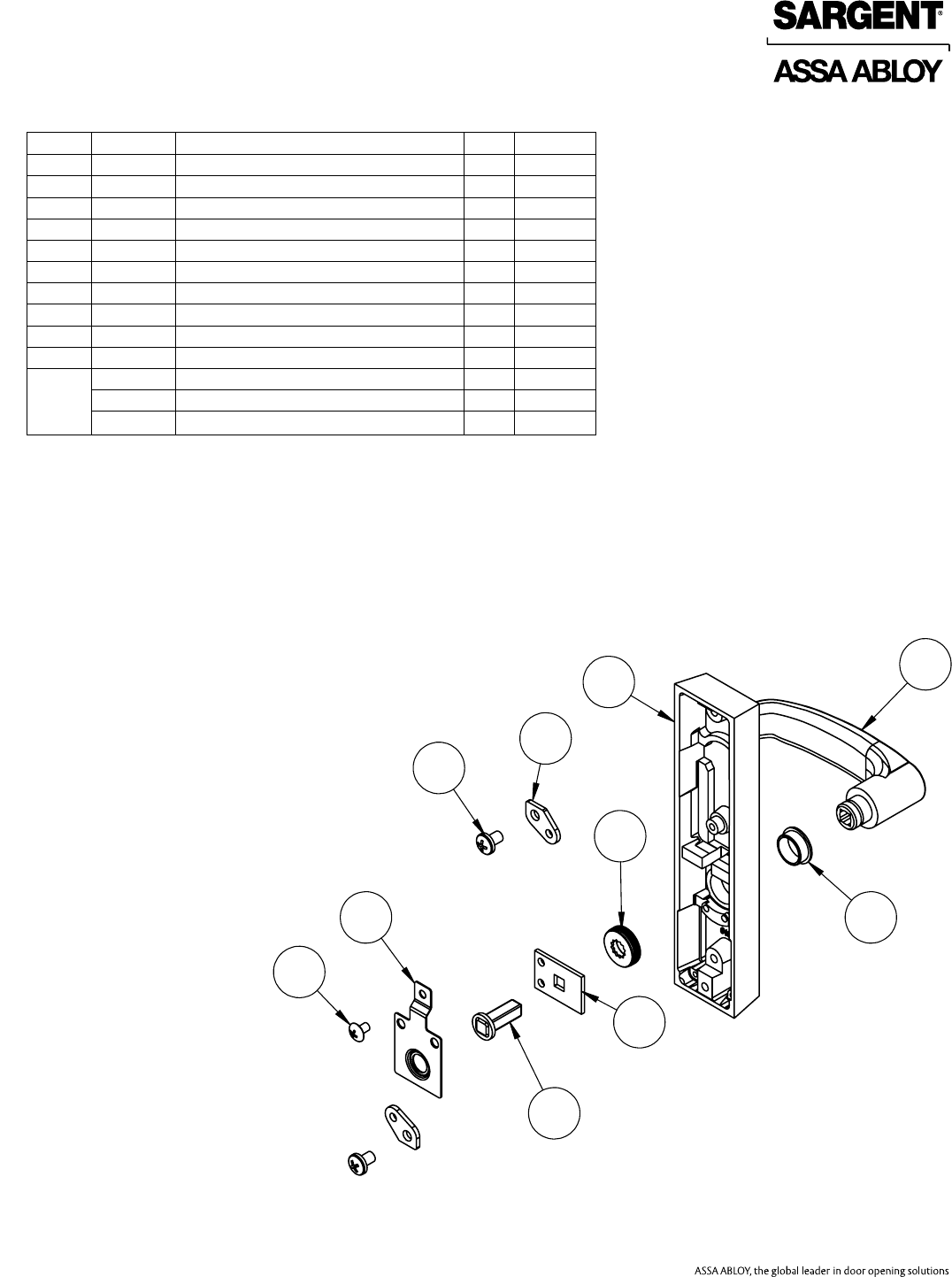 SARGENT®

ASSA ABLOY

ASSA ABLOY, the global leader in door opening solutions