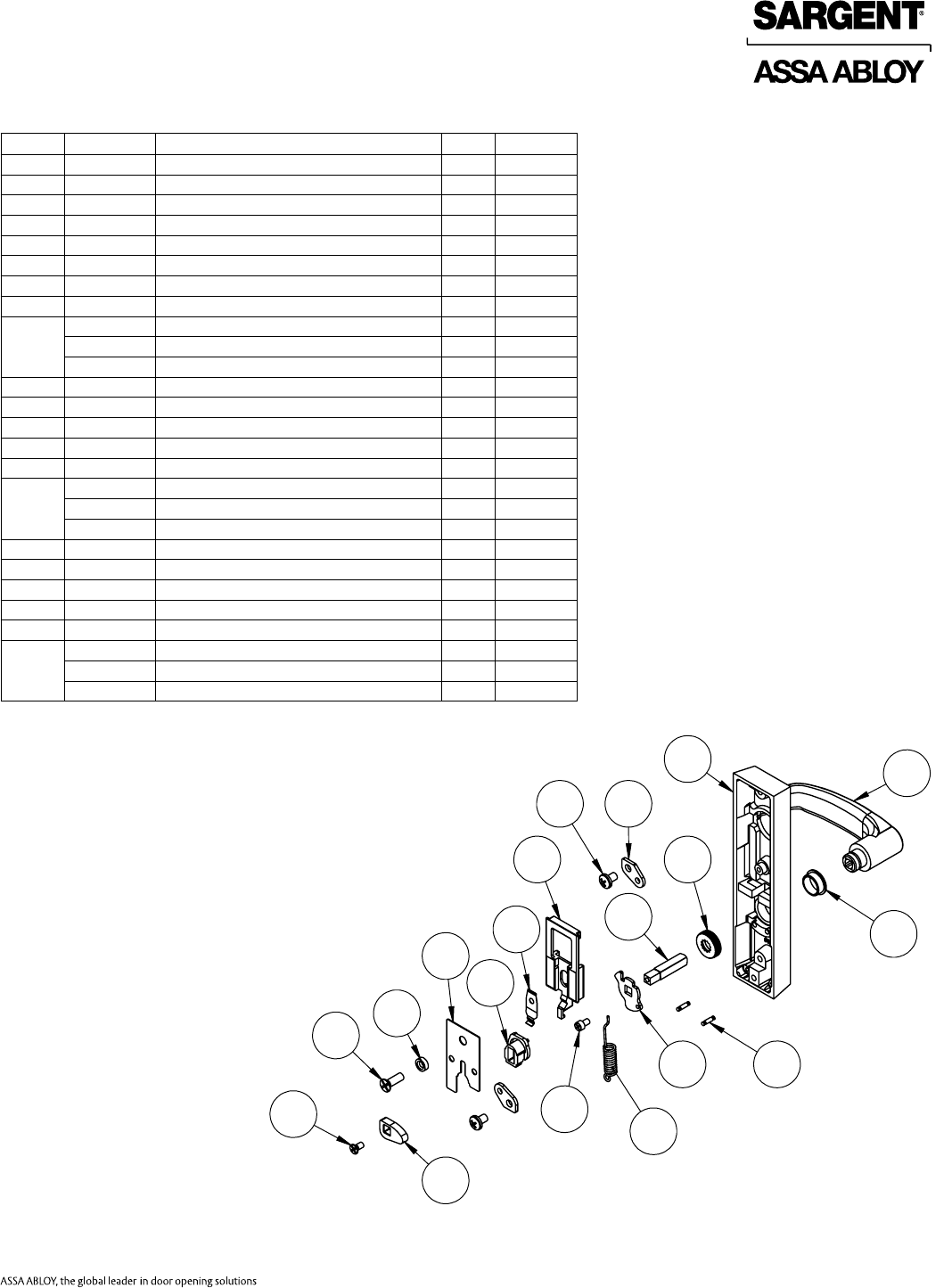 SARGENT®

ASSA ABLOY

ASSA ABLOY, the global leader in door opening solutions