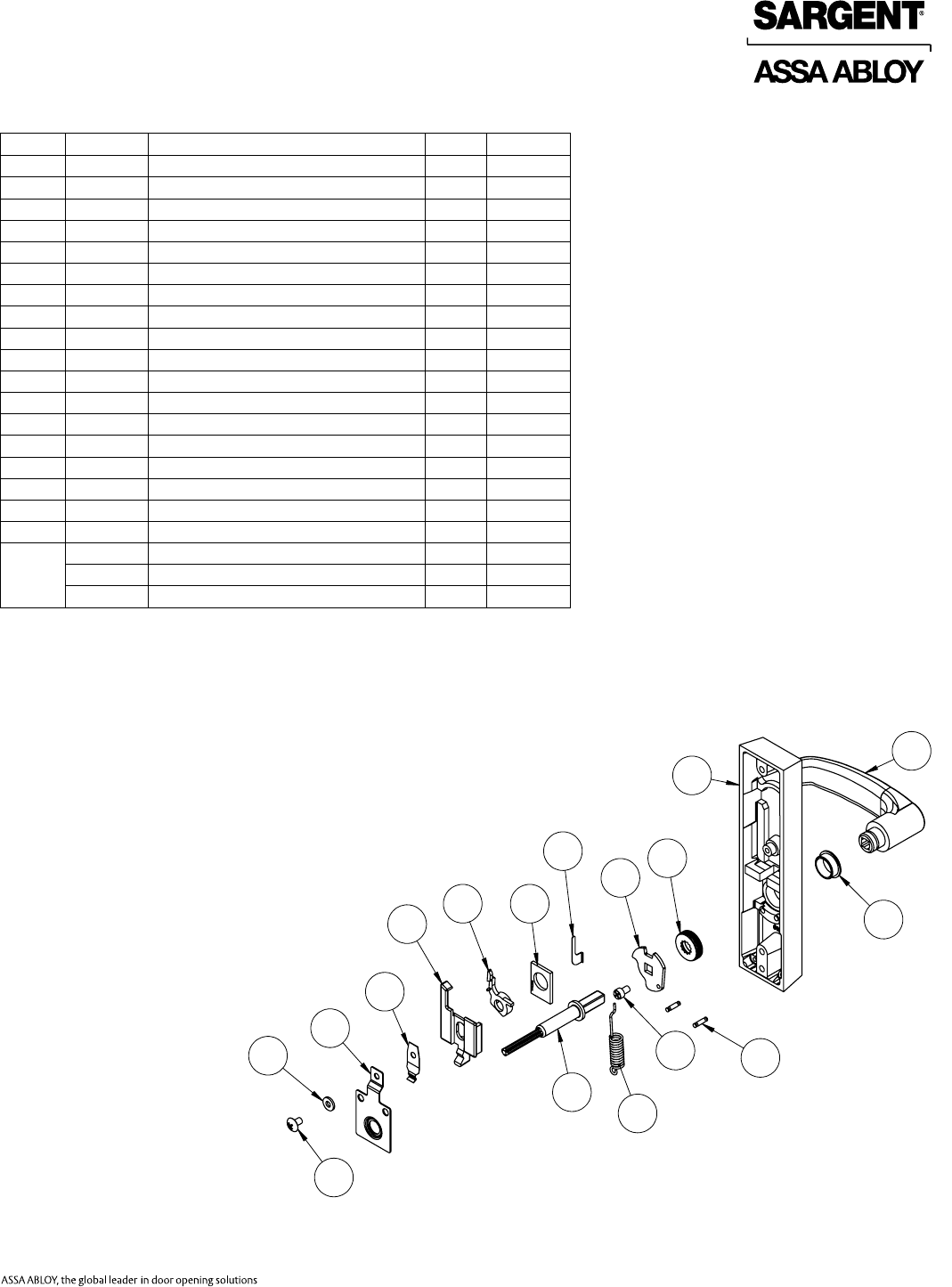 SARGENT®

ASSA ABLOY

ASSA ABLOY, the global leader in door opening solutions